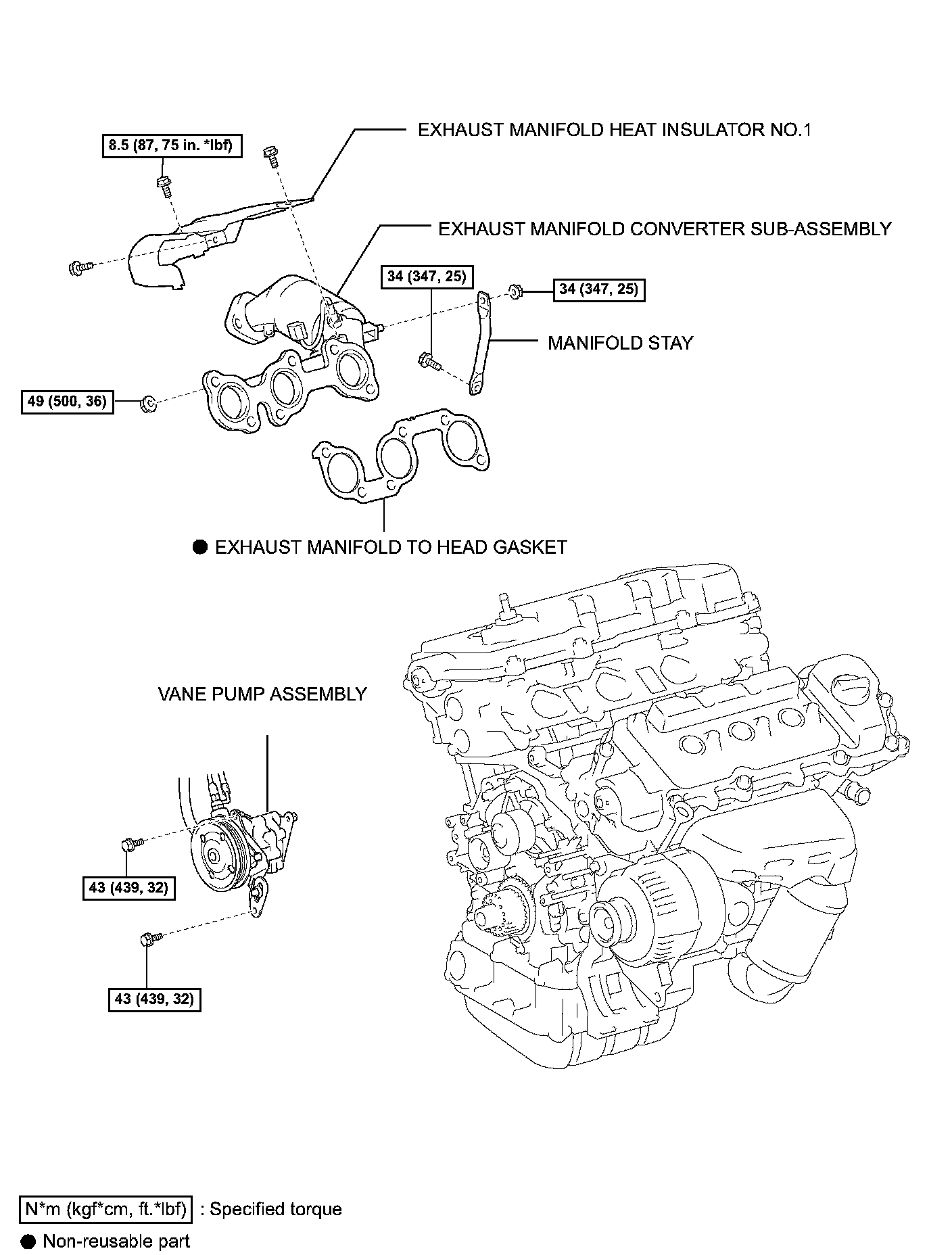 8.5 (87, 75 in. *lbf)

EXHAUST MANIFOLD HEAT INSULATOR NO.1

EXHAUST MANIFOLD CONVERTER SUB-ASSEMBLY

34 (347, 25)

34 (347, 25)

MANIFOLD STAY

49 (500, 36)

● EXHAUST MANIFOLD TO HEAD GASKET

VANE PUMP ASSEMBLY

43 (439, 32)

43 (439, 32)

N*m (kgf*cm, ft.*lbf) : Specified torque

● Non-reusable part