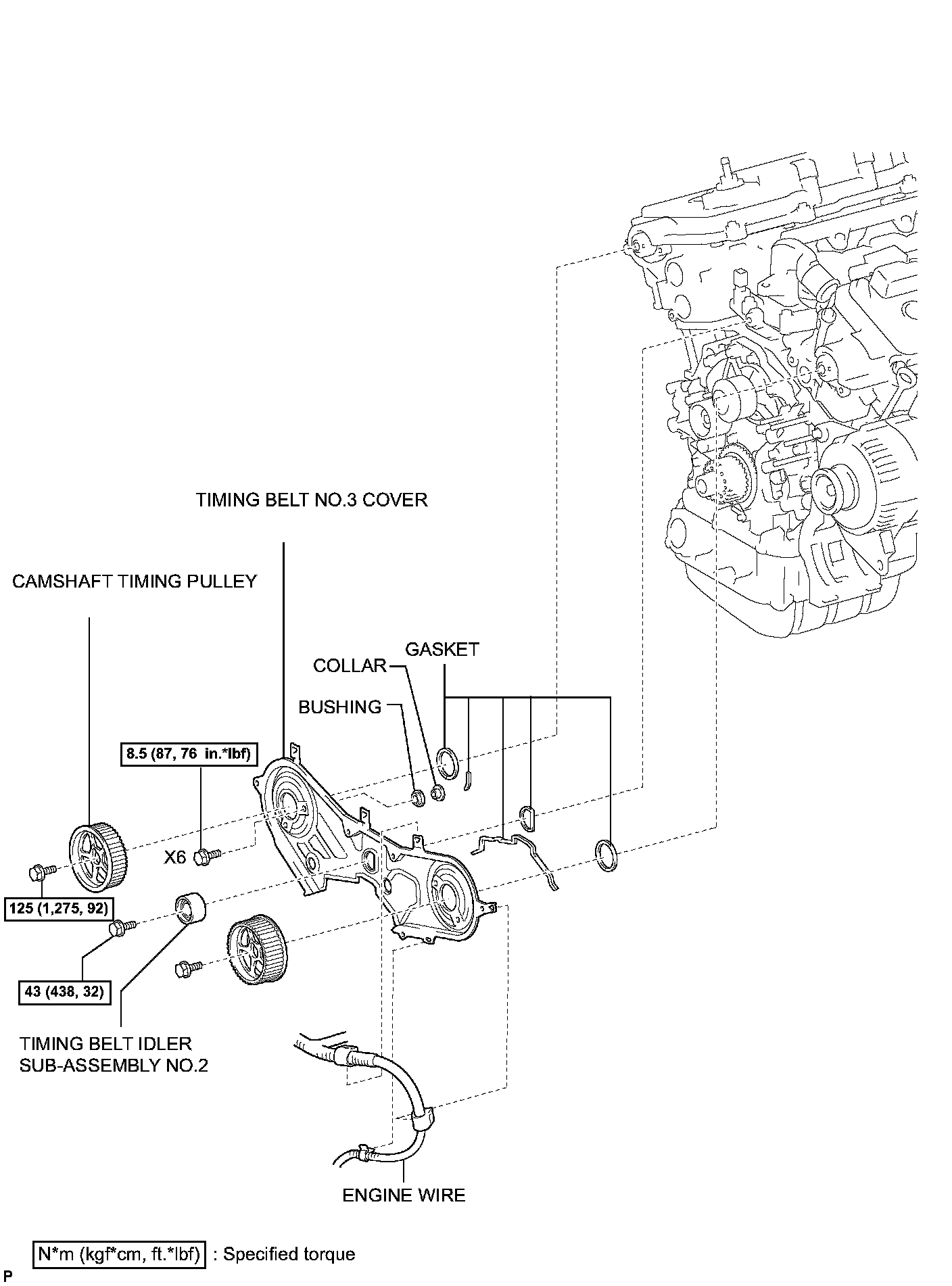 TIMING BELT NO.3 COVER

CAMSHAFT TIMING PULLEY

GASKET

COLLAR

BUSHING

8.5 (87, 76 in.*lbf)

X6

125 (1,275, 92)

43 (438, 32)

TIMING BELT IDLER SUB-ASSEMBLY NO.2

ENGINE WIRE

N*m (kgf*cm, ft.*lbf) : Specified torque

P