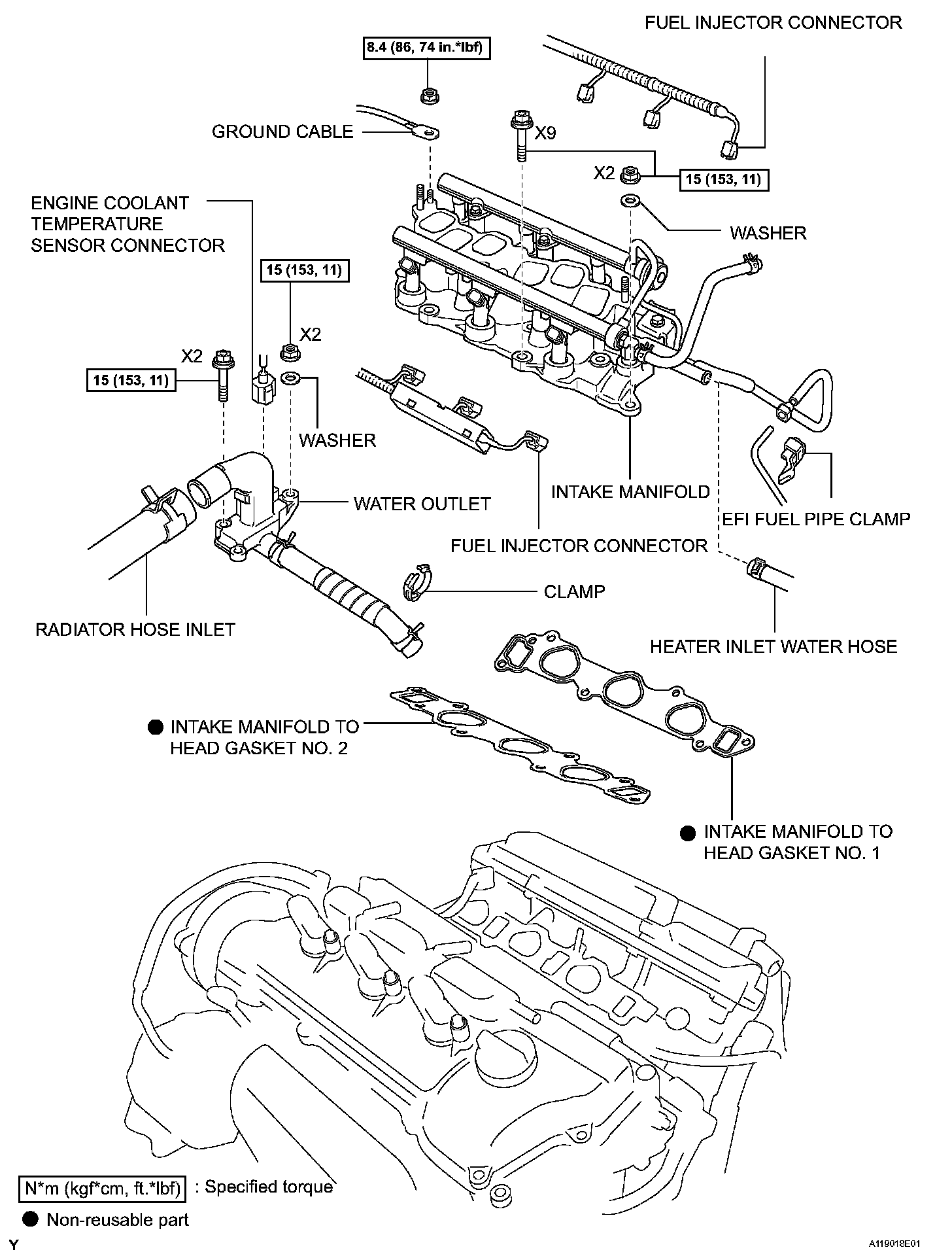 FUEL INJECTOR CONNECTOR

8.4 (86, 74 in.*lbf)

GROUND CABLE

X9

X2

15 (153, 11)

WASHER

ENGINE COOLANT TEMPERATURE SENSOR CONNECTOR

15 (153, 11)

X2

X2

15 (153, 11)

WASHER

WATER OUTLET

INTAKE MANIFOLD

EFI FUEL PIPE CLAMP

FUEL INJECTOR CONNECTOR

CLAMP

RADIATOR HOSE INLET

HEATER INLET WATER HOSE

● INTAKE MANIFOLD TO HEAD GASKET NO. 2

● INTAKE MANIFOLD TO HEAD GASKET NO. 1

N*m (kgf*cm, ft.*lbf) : Specified torque

● Non-reusable part

Y

A119018E01