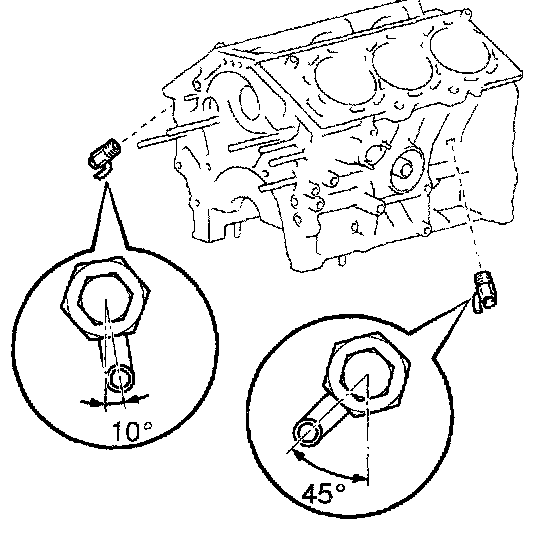 10°

45°