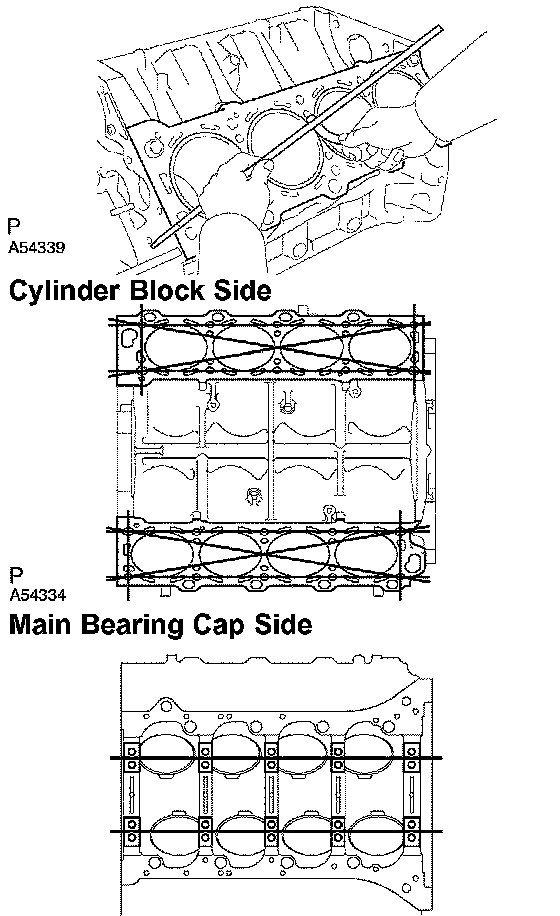 P
A54339

Cylinder Block Side

P
A54334

Main Bearing Cap Side