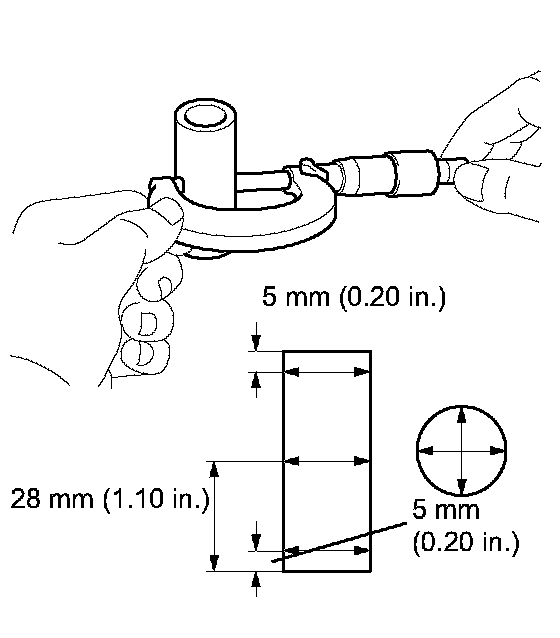 5 mm (0.20 in.)

28 mm (1.10 in.)

5 mm
(0.20 in.)