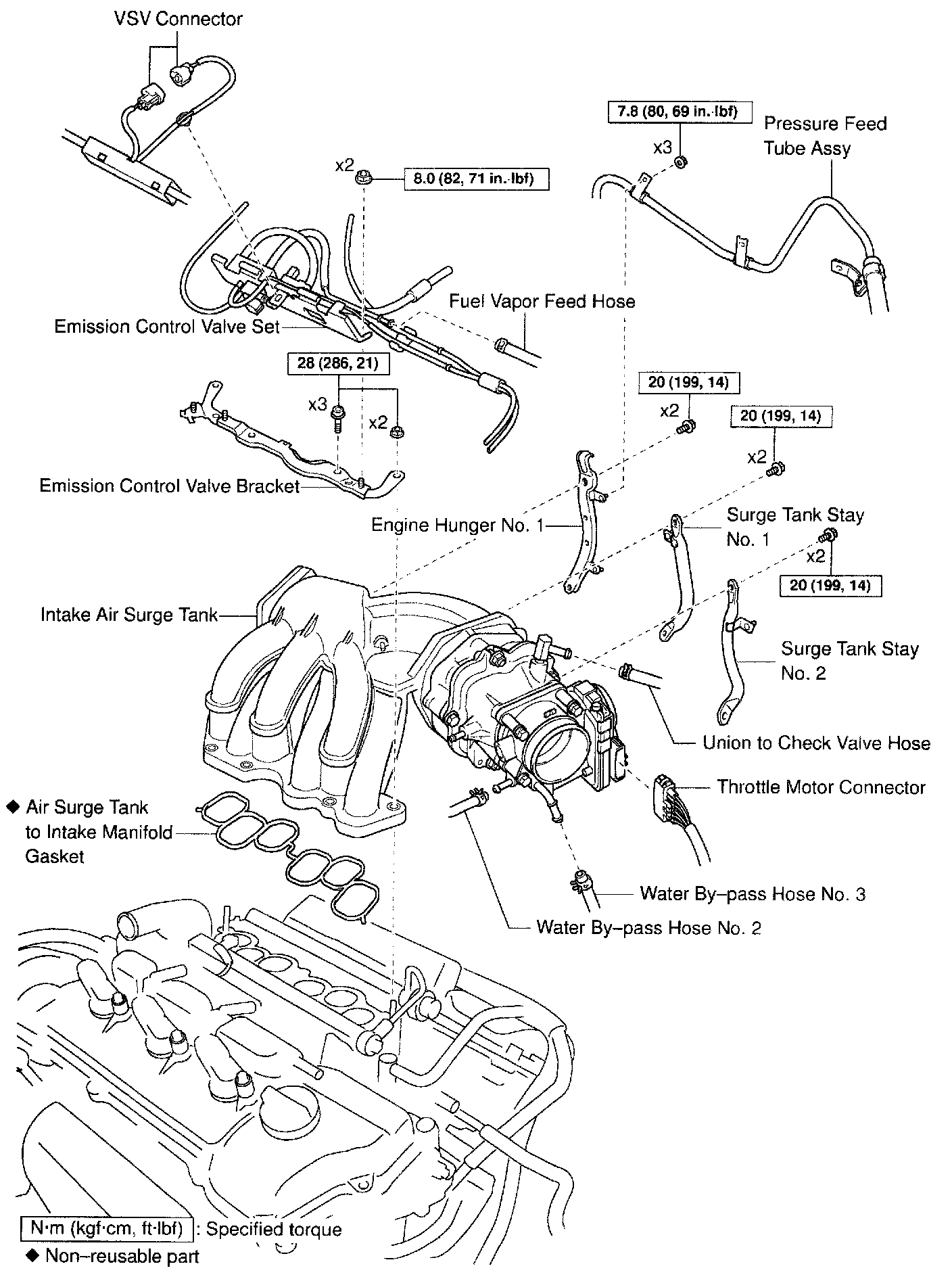 VSV Connector

7.8 (80, 69 in.·lbf)

x3

Pressure Feed Tube Assy

x2

8.0 (82, 71 in.·lbf)

Fuel Vapor Feed Hose

Emission Control Valve Set

28 (286, 21)

x3

x2

20 (199, 14)

x2

20 (199, 14)

x2

Emission Control Valve Bracket

Engine Hunger No. 1

Surge Tank Stay No. 1

x2

20 (199, 14)

Intake Air Surge Tank

Surge Tank Stay No. 2

Union to Check Valve Hose

Throttle Motor Connector

◆ Air Surge Tank to Intake Manifold Gasket

Water By–pass Hose No. 3

Water By–pass Hose No. 2

N·m (kgf·cm, ft·lbf) : Specified torque

◆ Non–reusable part