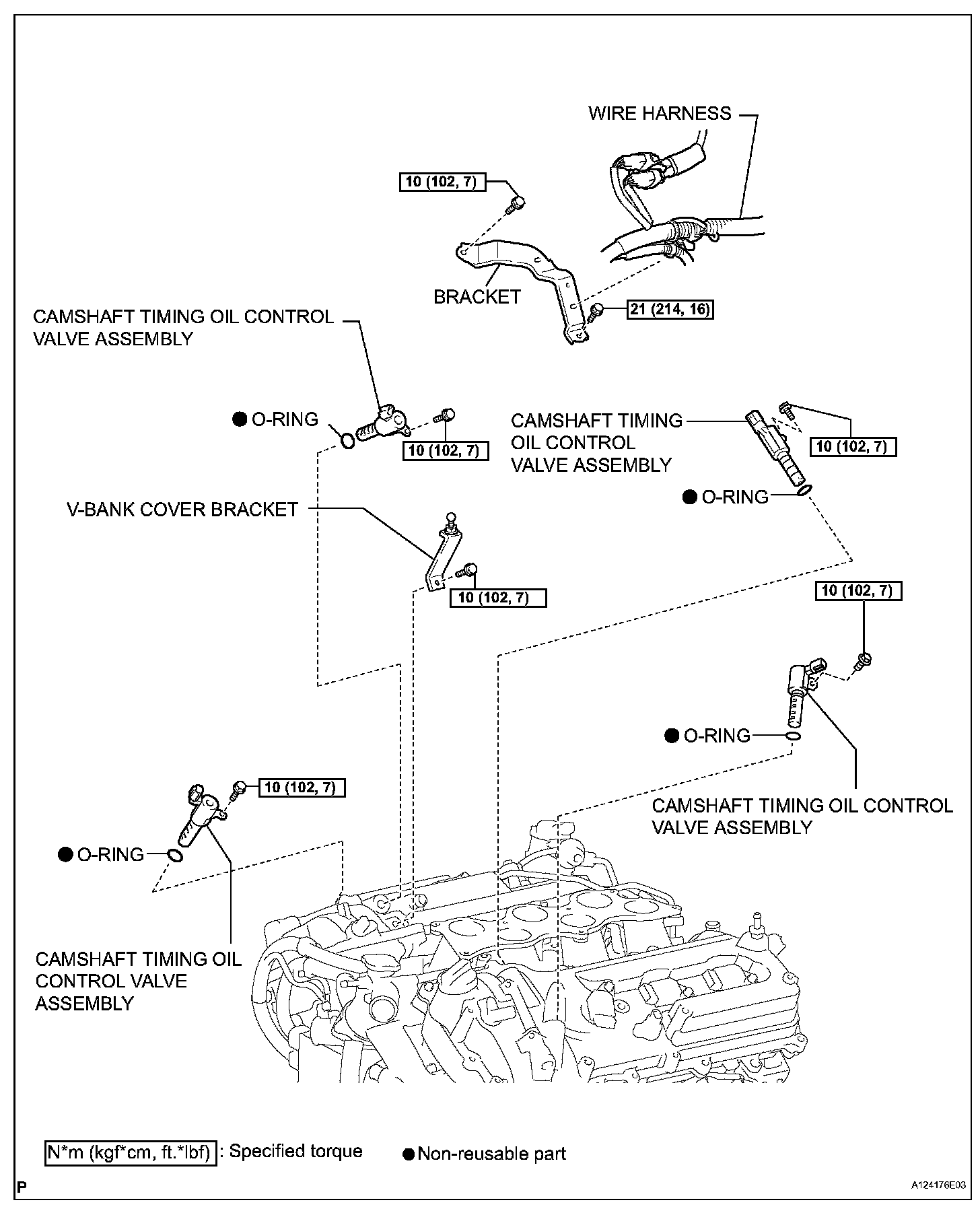 WIRE HARNESS

10 (102, 7)

BRACKET

21 (214, 16)

CAMSHAFT TIMING OIL CONTROL VALVE ASSEMBLY

● O-RING

10 (102, 7)

CAMSHAFT TIMING OIL CONTROL VALVE ASSEMBLY

10 (102, 7)

● O-RING

V-BANK COVER BRACKET

10 (102, 7)

10 (102, 7)

● O-RING

CAMSHAFT TIMING OIL CONTROL VALVE ASSEMBLY

10 (102, 7)

● O-RING

CAMSHAFT TIMING OIL CONTROL VALVE ASSEMBLY

N*m (kgf*cm, ft.*lbf) : Specified torque

● Non-reusable part

P

A124176E03