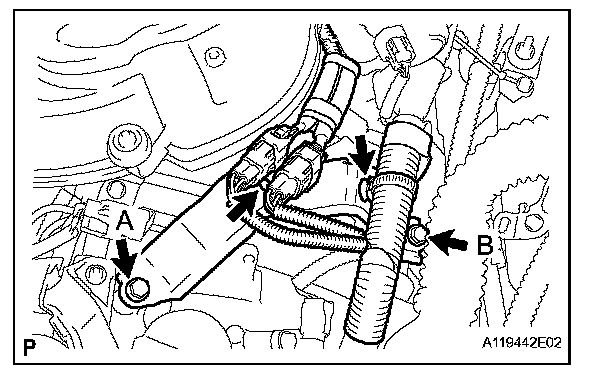 A
B
P
A119442E02