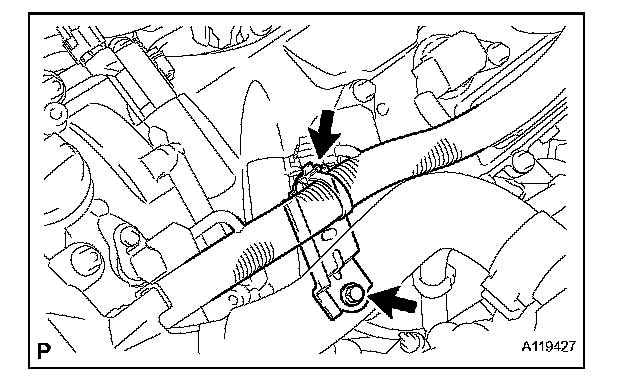 P

A119427