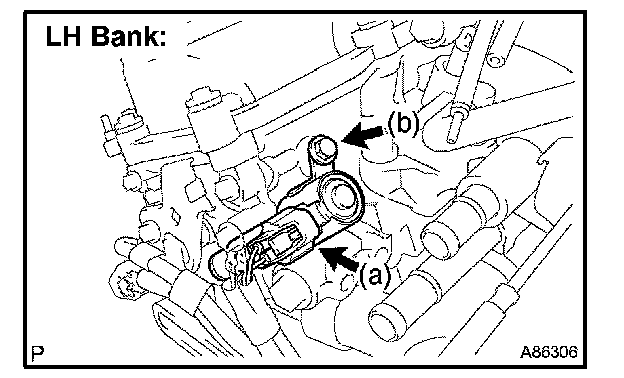 LH Bank:

(b)

(a)

P

A86306