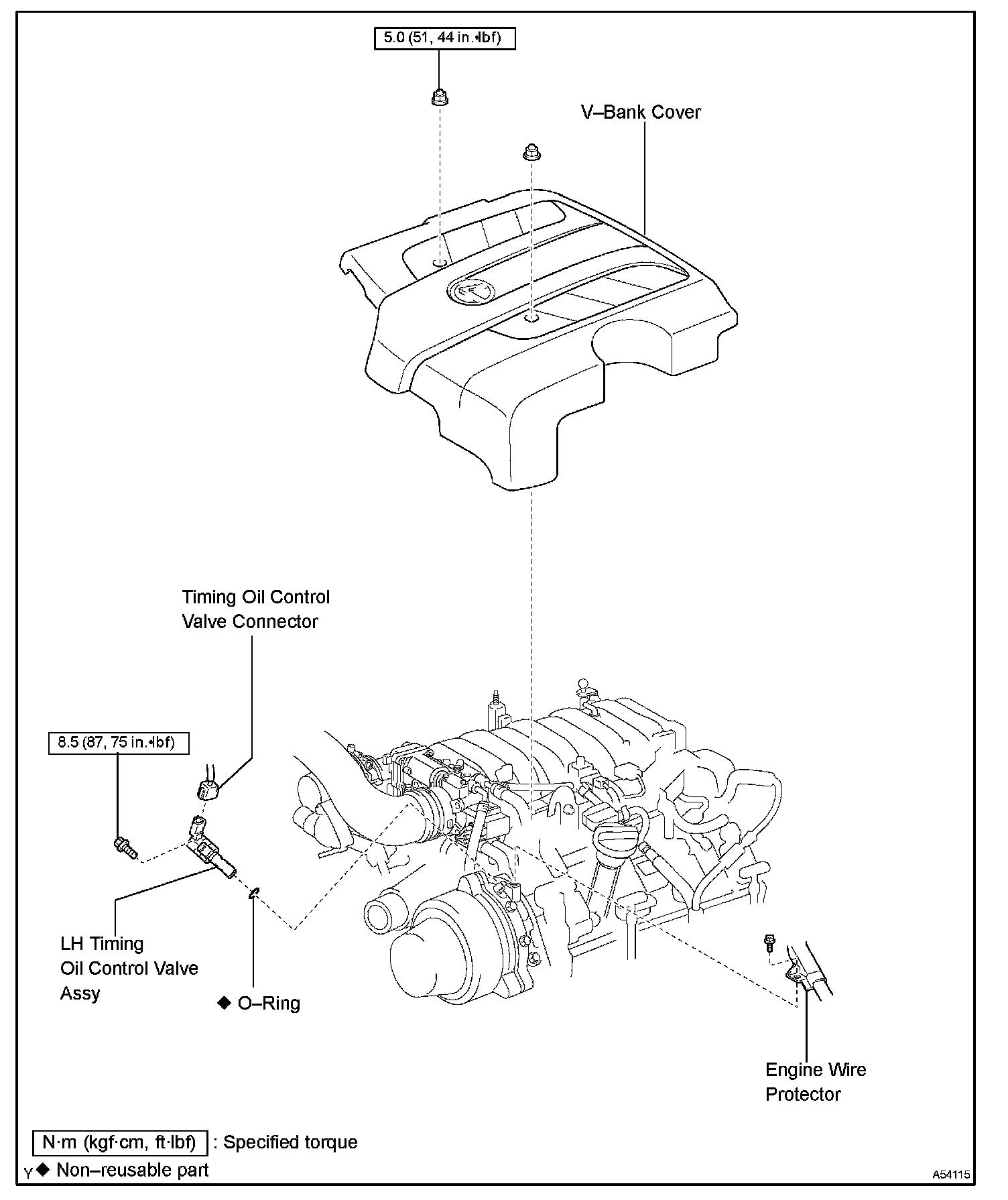 5.0 (51, 44 in.·lbf)

V–Bank Cover

Timing Oil Control Valve Connector

8.5 (87, 75 in.·lbf)

LH Timing Oil Control Valve Assy

◆ O–Ring

Engine Wire Protector

N·m (kgf·cm, ft·lbf) : Specified torque

Y ◆ Non–reusable part

A54115