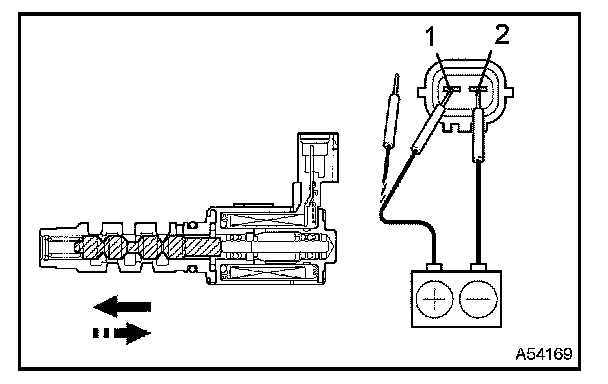 1
2
A54169