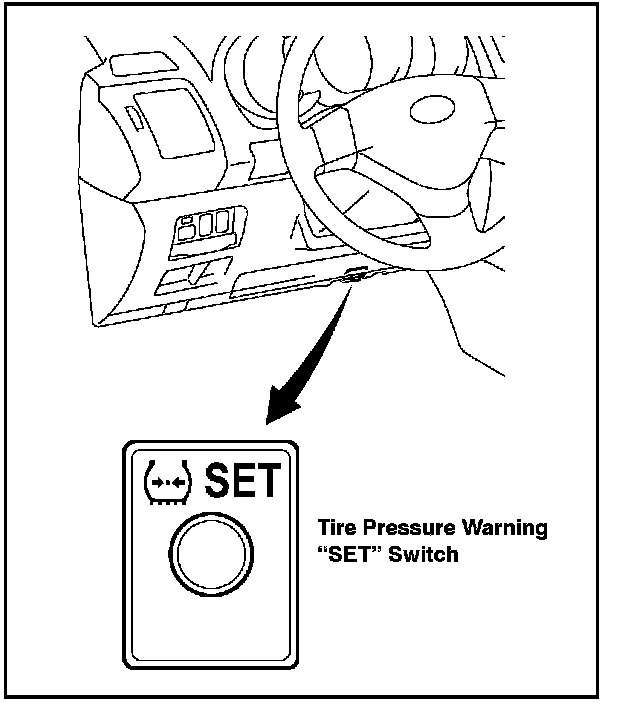 SET

Tire Pressure Warning "SET" Switch