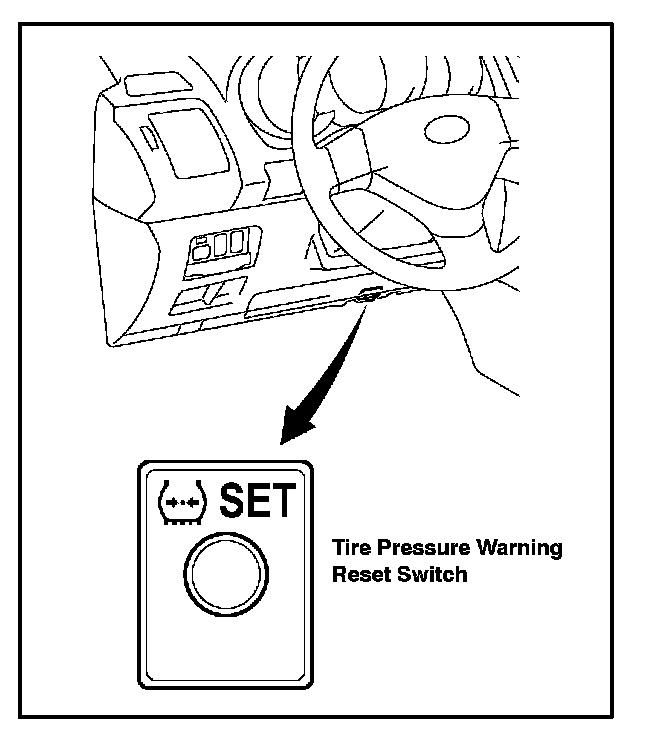 SET

Tire Pressure Warning Reset Switch