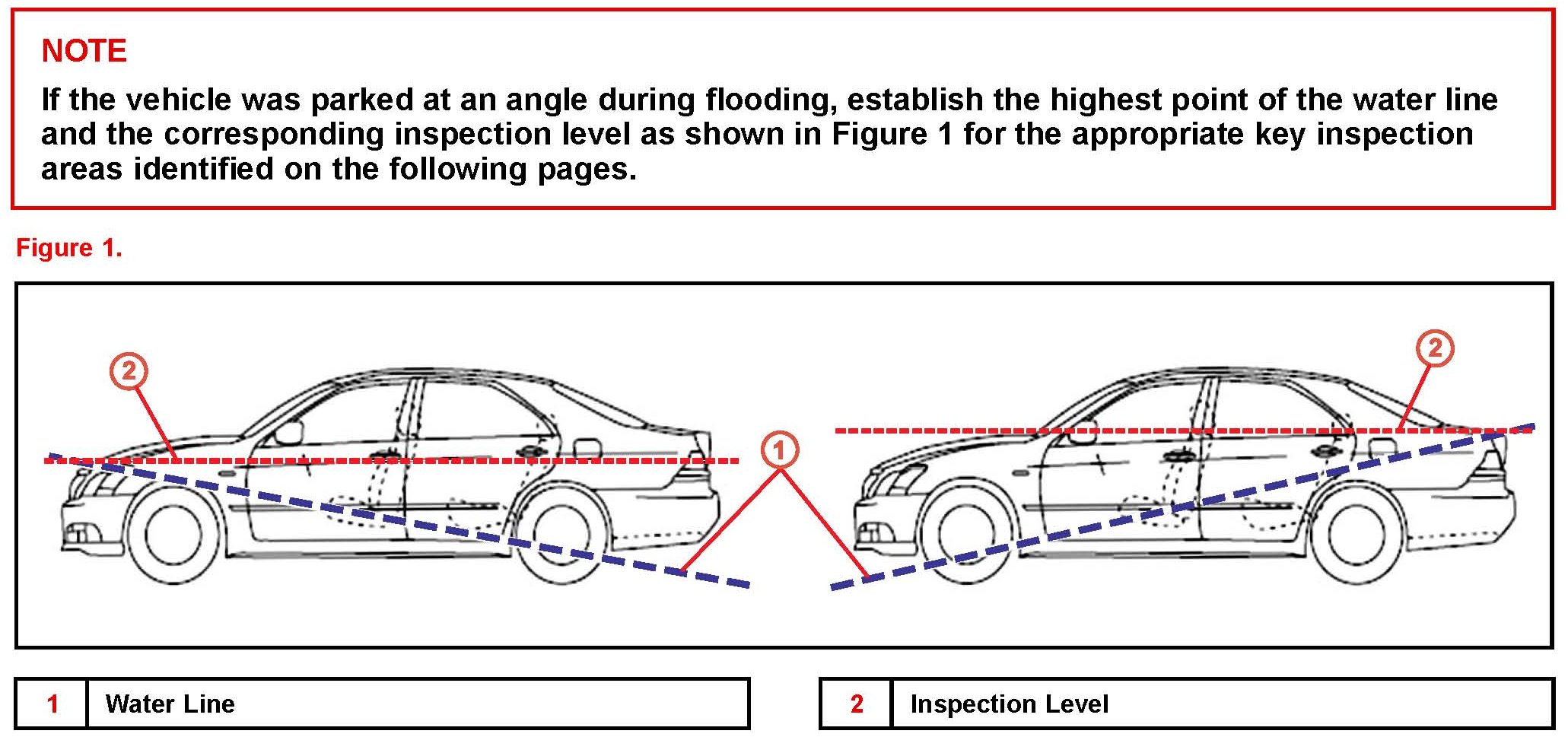 NOTE

If the vehicle was parked at an angle during flooding, establish the highest point of the water line and the corresponding inspection level as shown in Figure 1 for the appropriate key inspection areas identified on the following pages.

Figure 1.

2

1

2

| 1 | Water Line |
|---|---|

| 2 | Inspection Level |
|---|---|