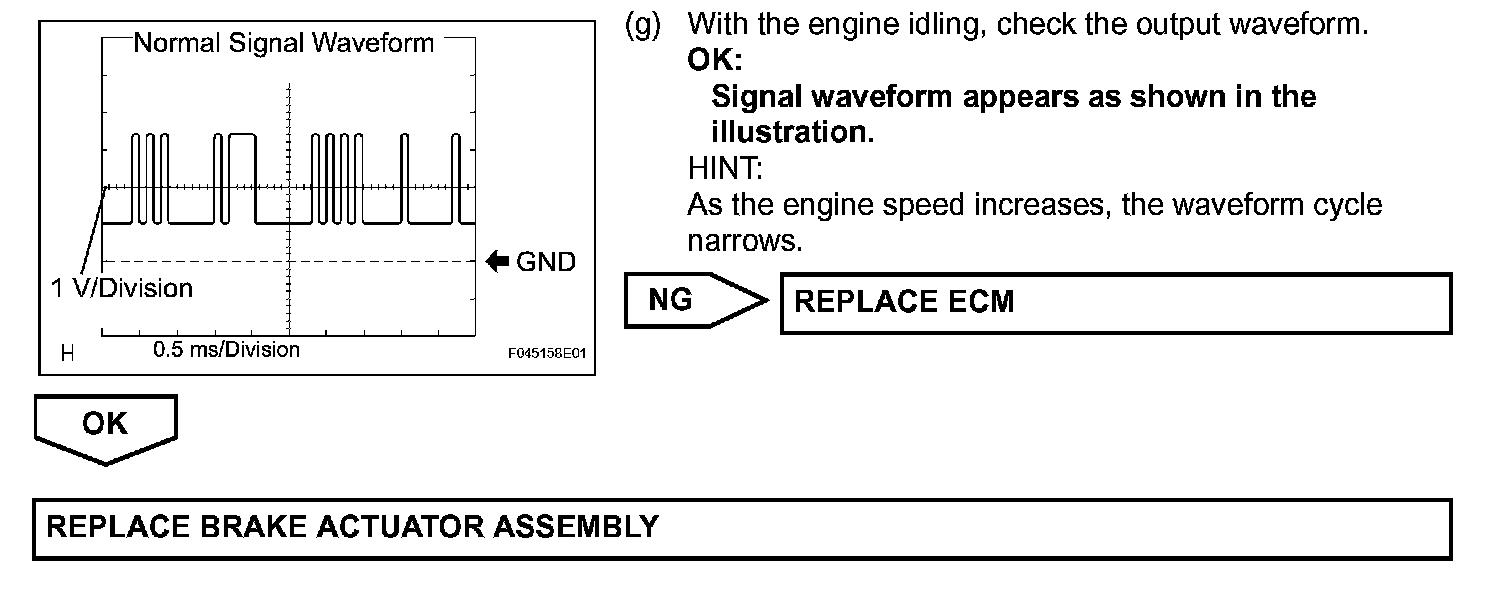 Normal Signal Waveform

GND

1 V/Division

H

0.5 ms/Division

F045158E01

(g) With the engine idling, check the output waveform.

OK:

Signal waveform appears as shown in the illustration.

HINT:

As the engine speed increases, the waveform cycle narrows.

NG

REPLACE ECM

OK

REPLACE BRAKE ACTUATOR ASSEMBLY