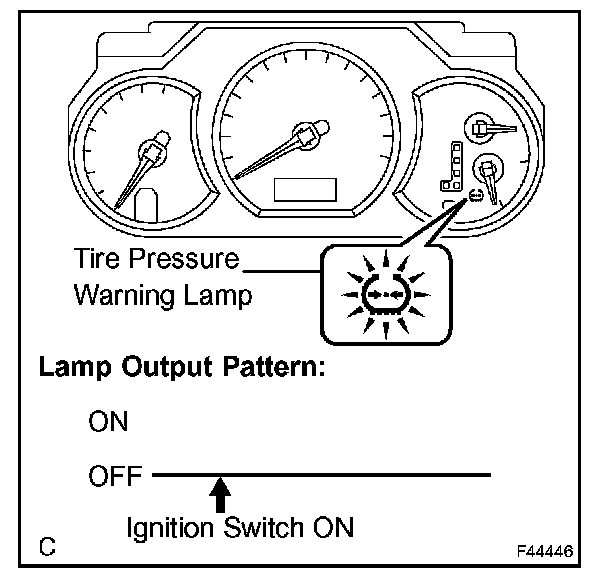 Tire Pressure
Warning Lamp

Lamp Output Pattern:

ON

OFF

Ignition Switch ON

C

F44446