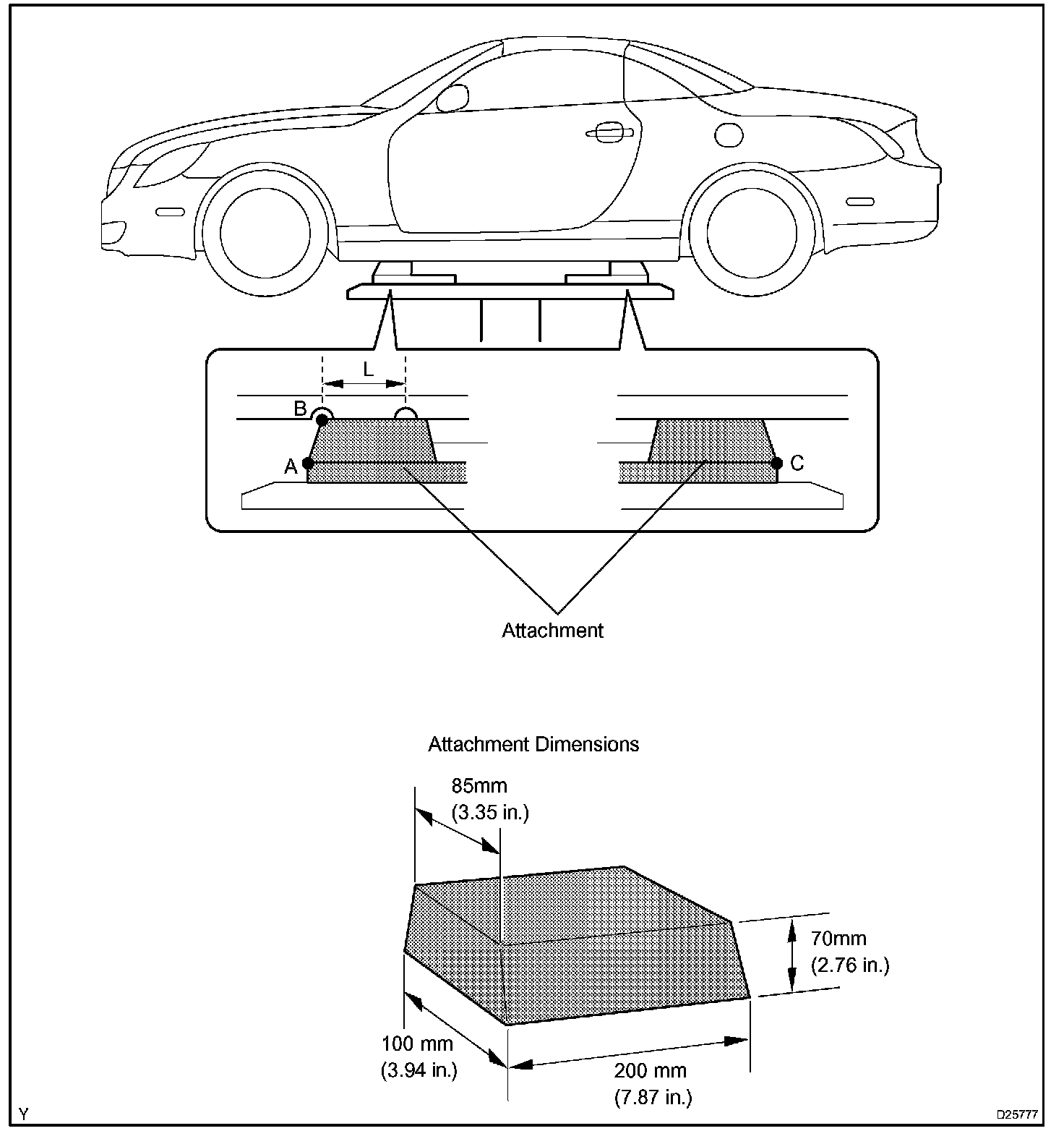 L

B

A

C

Attachment

Attachment Dimensions

85mm
(3.35 in.)

70mm
(2.76 in.)

100 mm
(3.94 in.)

200 mm
(7.87 in.)

Y

D25777