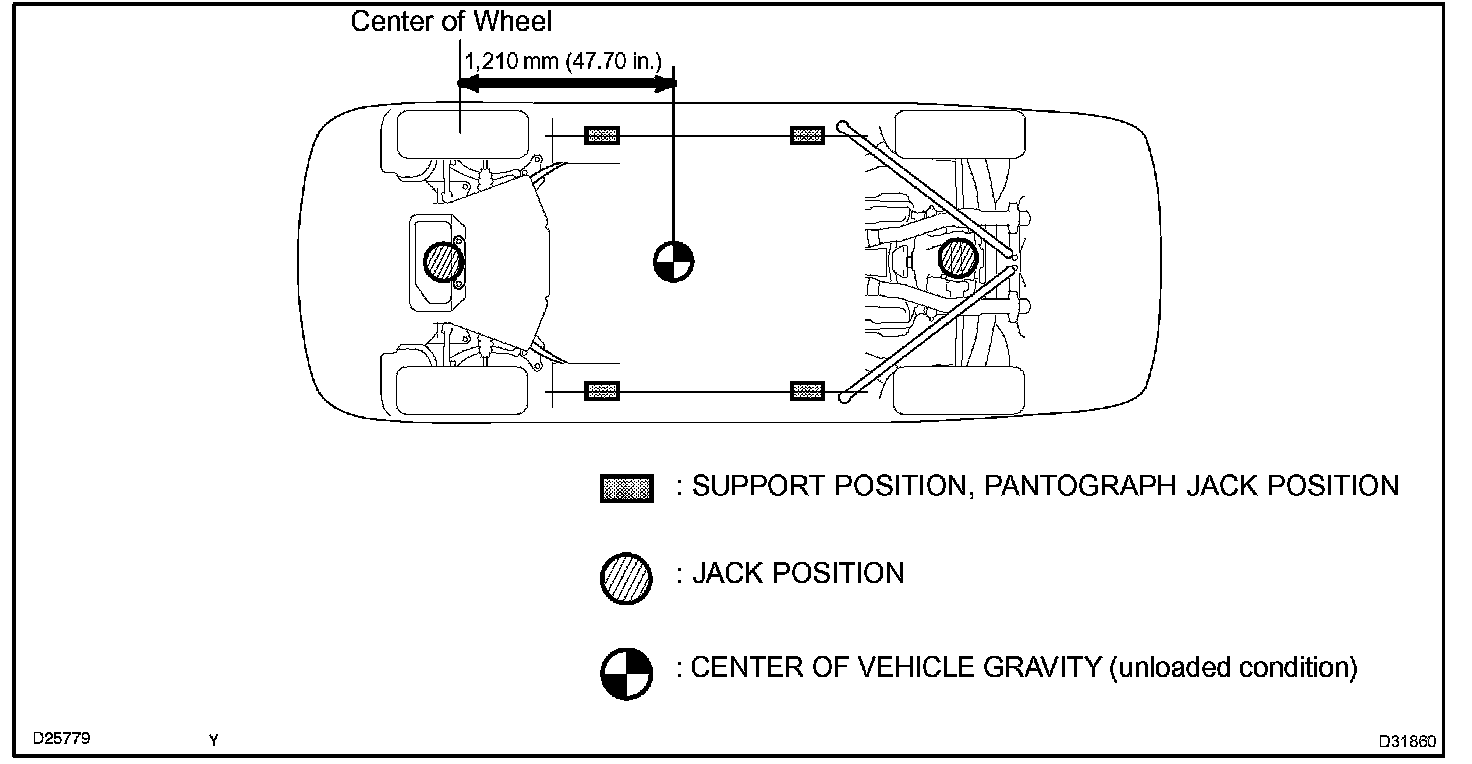 Center of Wheel

1,210 mm (47.70 in.)

: SUPPORT POSITION, PANTOGRAPH JACK POSITION

: JACK POSITION

: CENTER OF VEHICLE GRAVITY (unloaded condition)

D25779

Y

D31860