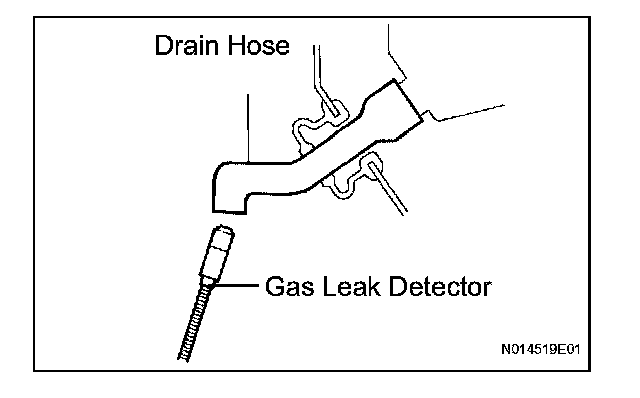 Drain Hose

Gas Leak Detector

N014519E01