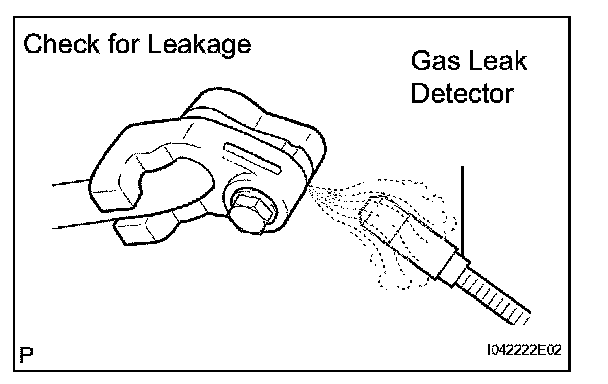 Check for Leakage

Gas Leak Detector

P

I042222E02