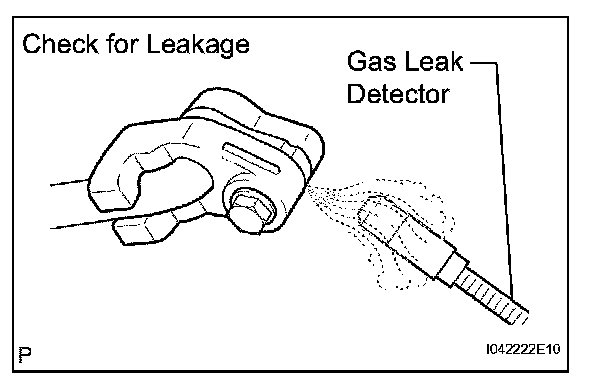 Check for Leakage

Gas Leak Detector

P

I042222E10