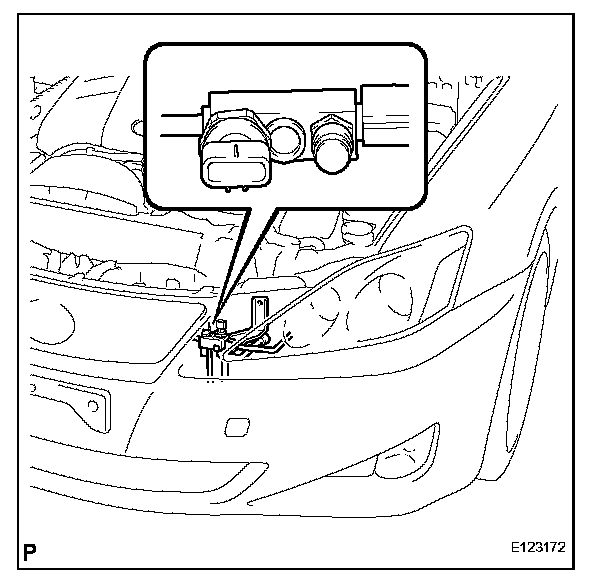 P

E123172