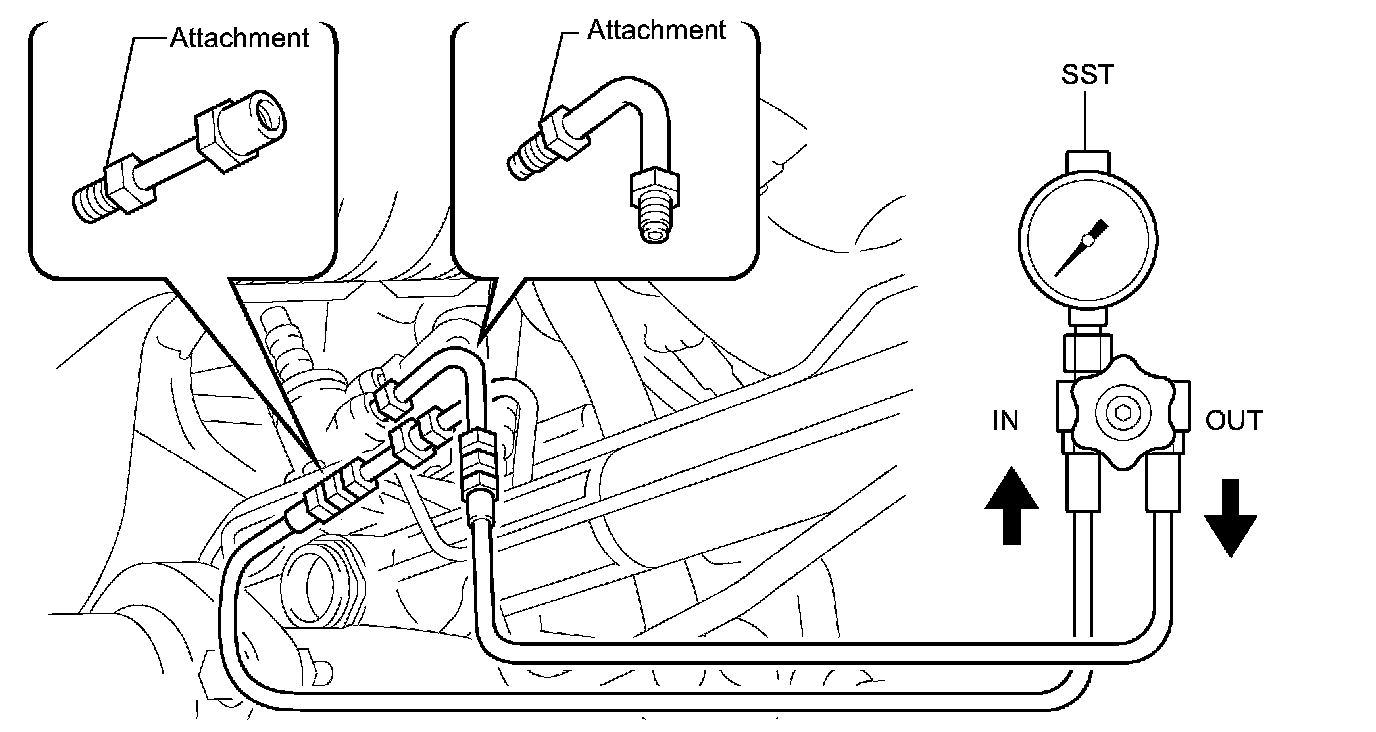 Attachment

Attachment

SST

IN

OUT