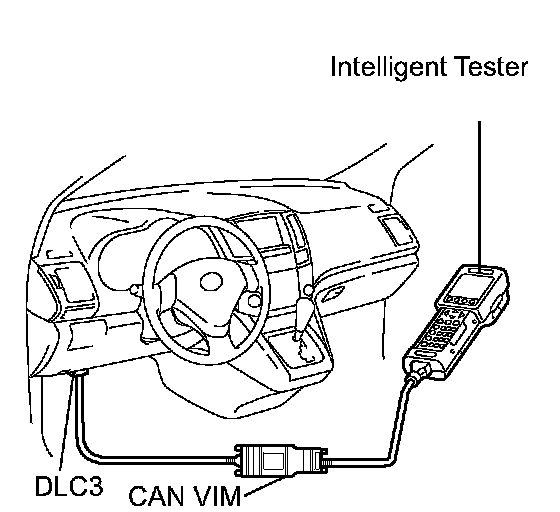 Intelligent Tester

DLC3

CAN VIM