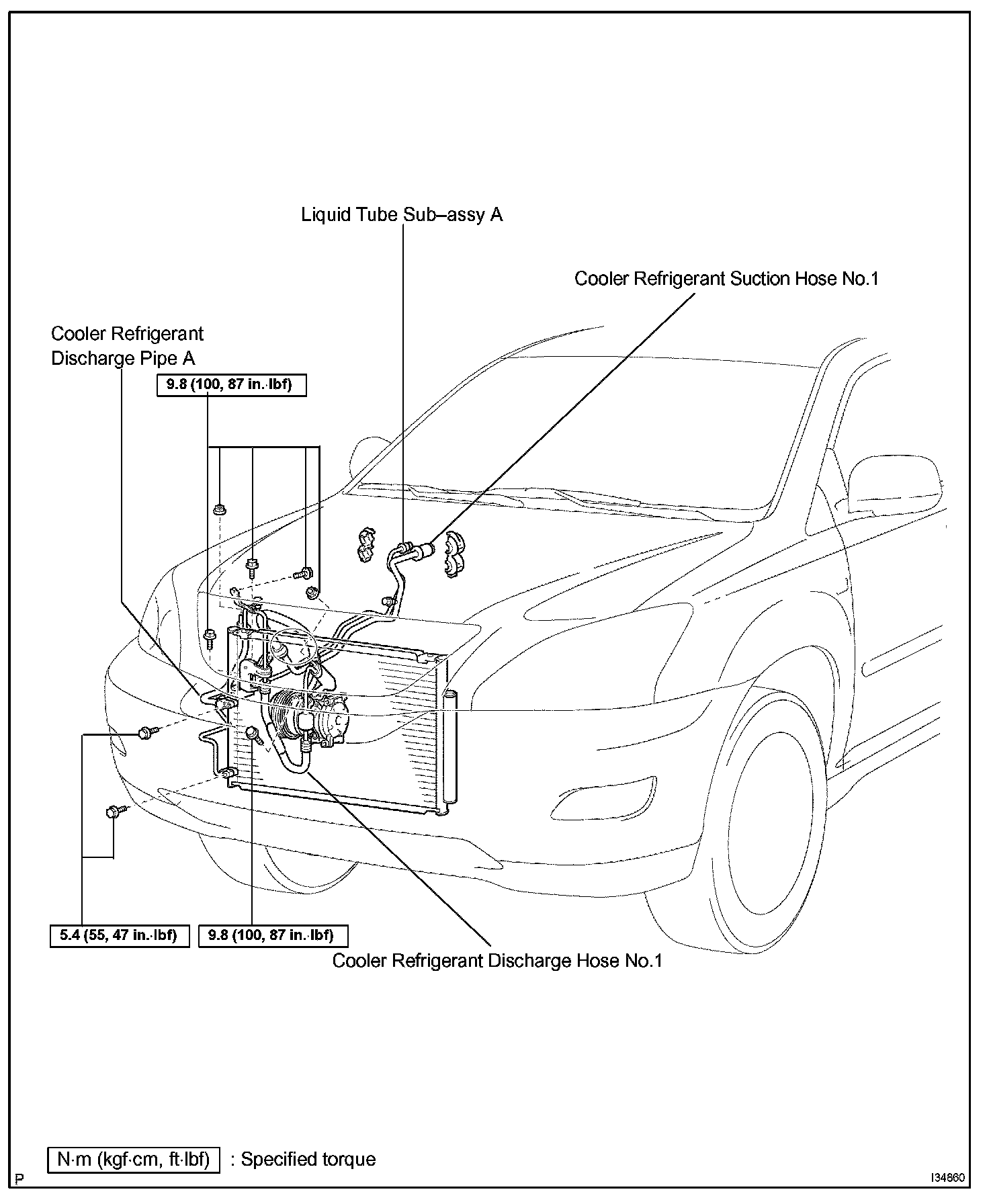 Liquid Tube Sub–assy A

Cooler Refrigerant Suction Hose No.1

Cooler Refrigerant Discharge Pipe A

9.8 (100, 87 in.·lbf)

5.4 (55, 47 in.·lbf)

9.8 (100, 87 in.·lbf)

Cooler Refrigerant Discharge Hose No.1

N·m (kgf·cm, ft·lbf) : Specified torque

P

I34860