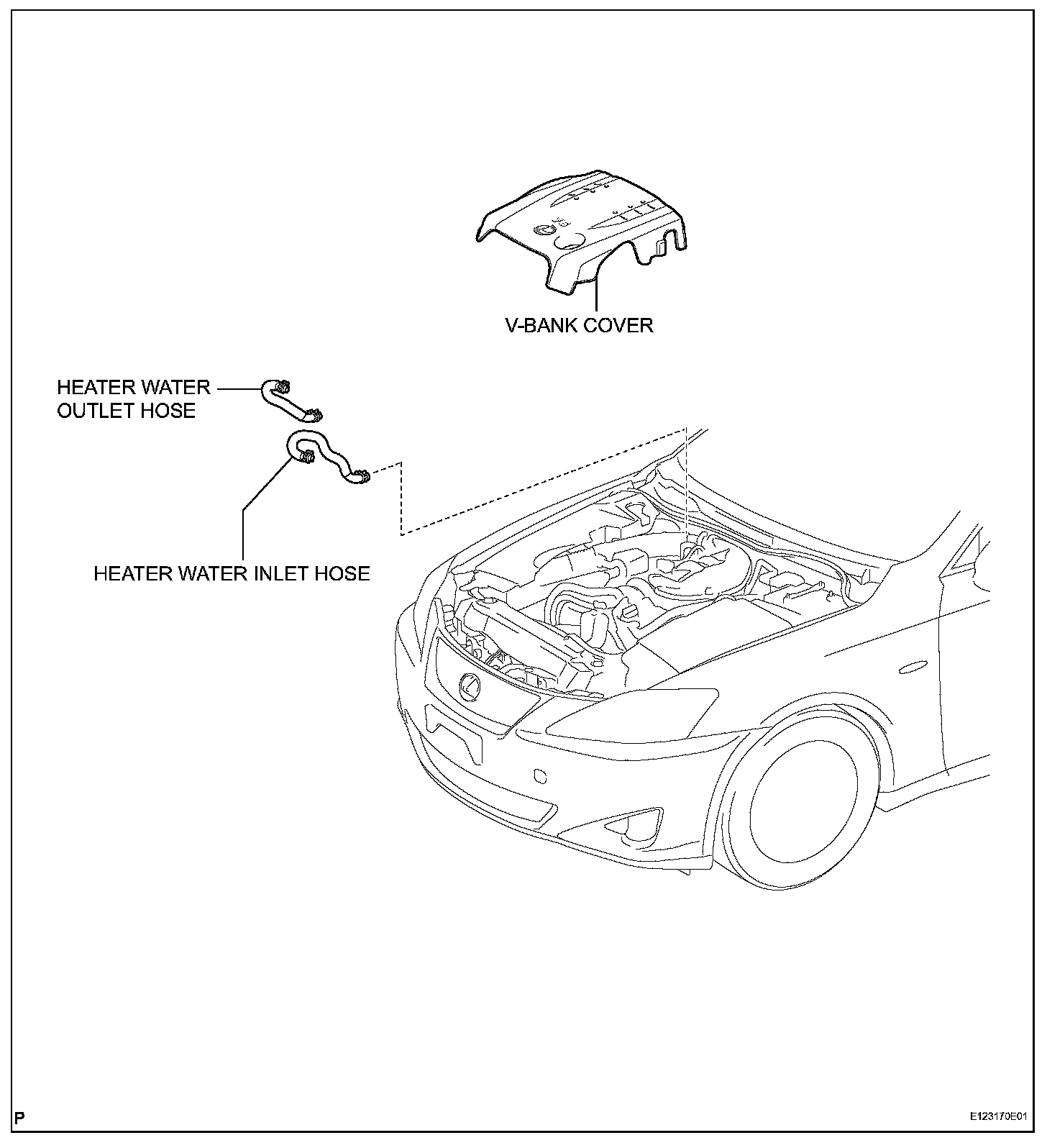 V-BANK COVER

HEATER WATER OUTLET HOSE

HEATER WATER INLET HOSE

P

E123170E01