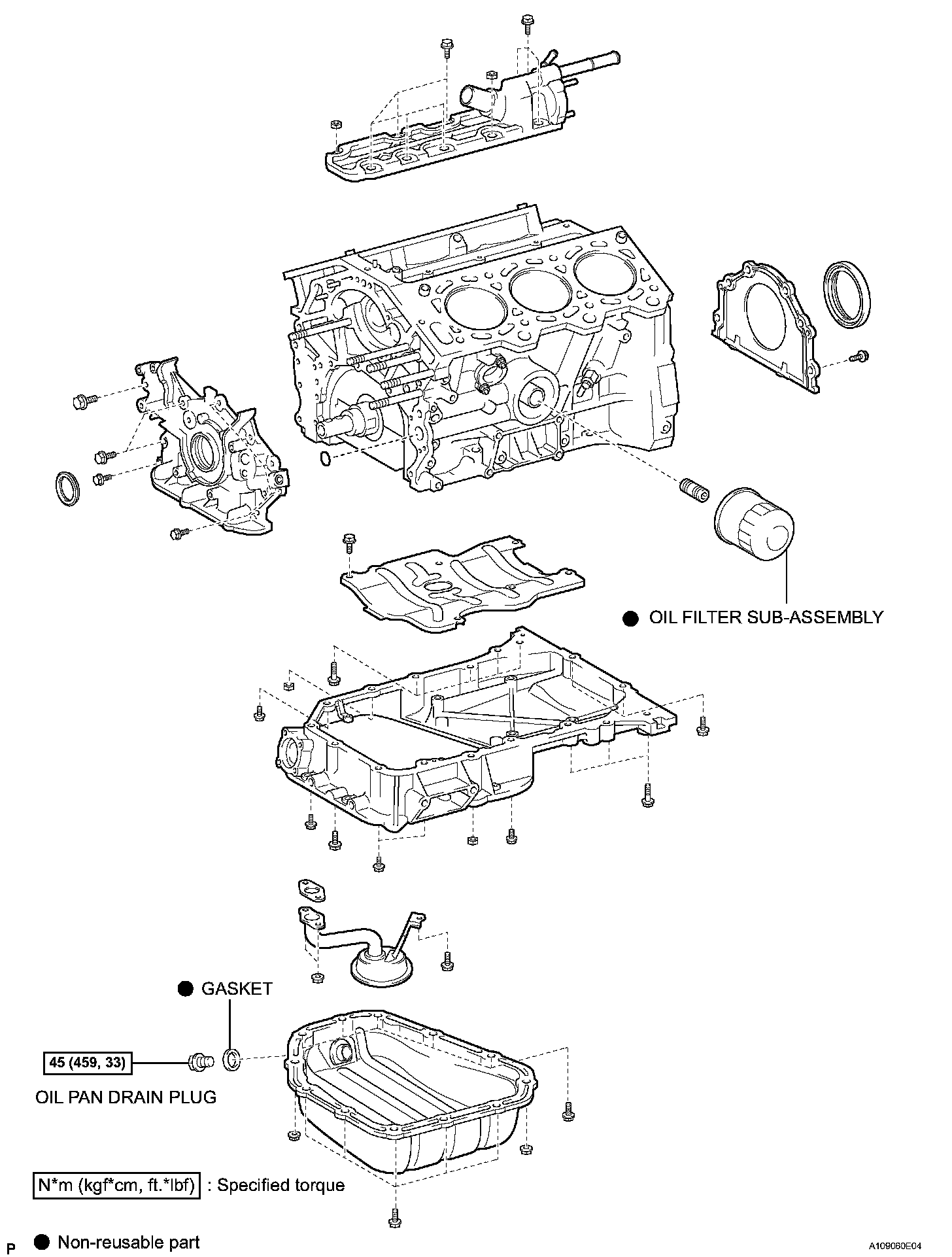 ● OIL FILTER SUB-ASSEMBLY

● GASKET

45 (459, 33)

OIL PAN DRAIN PLUG

N*m (kgf*cm, ft.*lbf) : Specified torque

P ● Non-reusable part

A109060E04