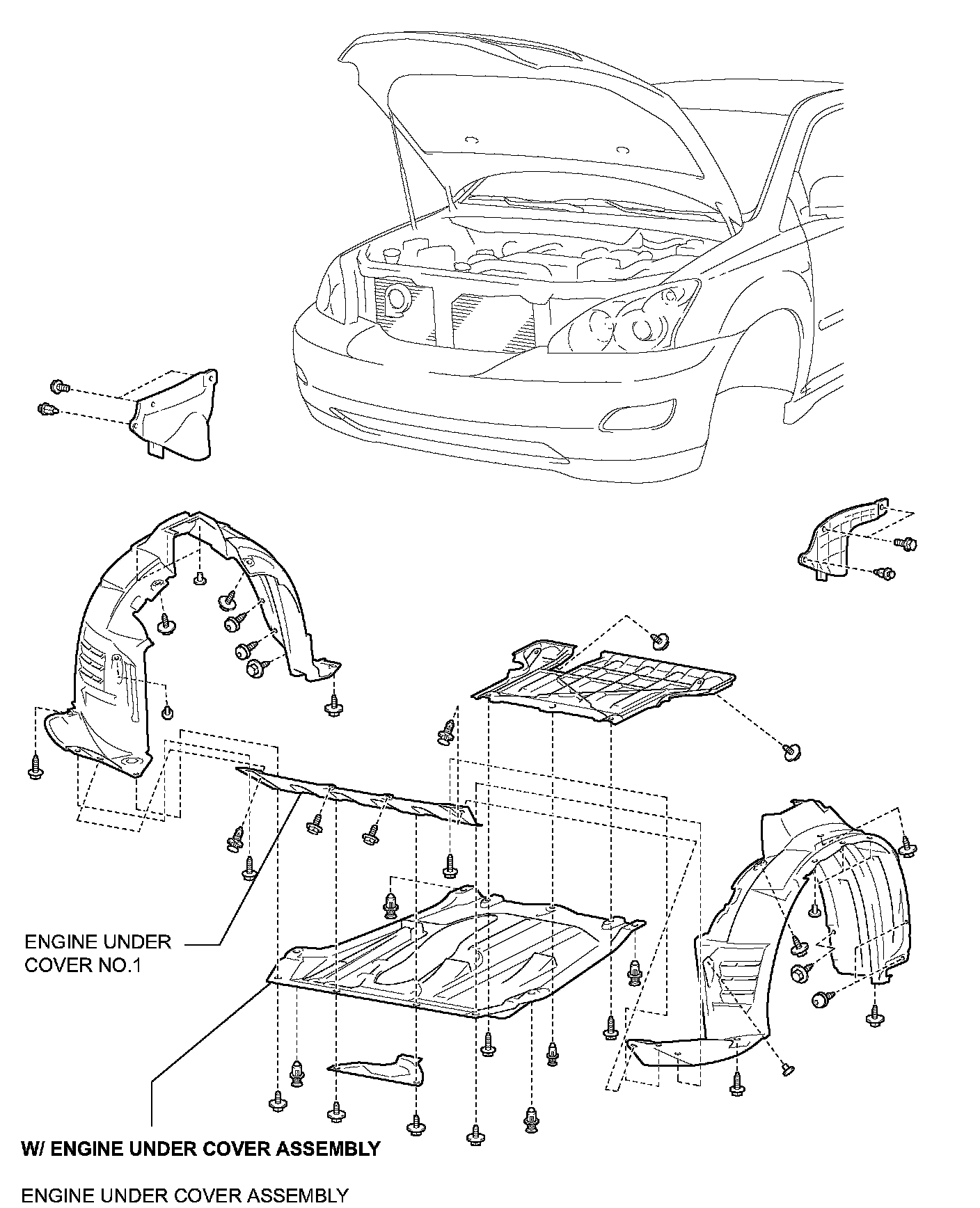 ENGINE UNDER COVER NO.1

W/ ENGINE UNDER COVER ASSEMBLY

ENGINE UNDER COVER ASSEMBLY