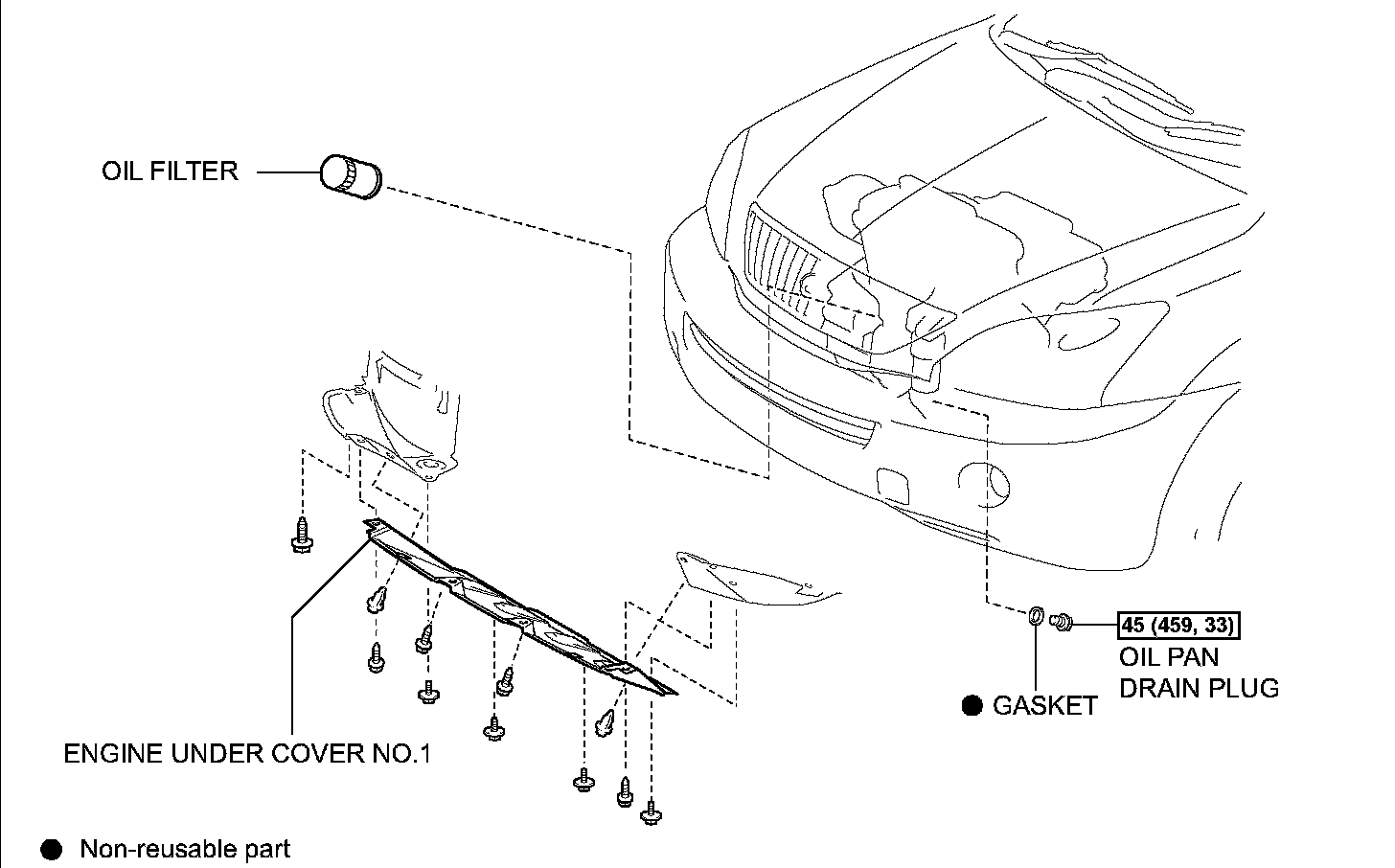 OIL FILTER

45 (459, 33)

OIL PAN DRAIN PLUG

● GASKET

ENGINE UNDER COVER NO.1

● Non-reusable part