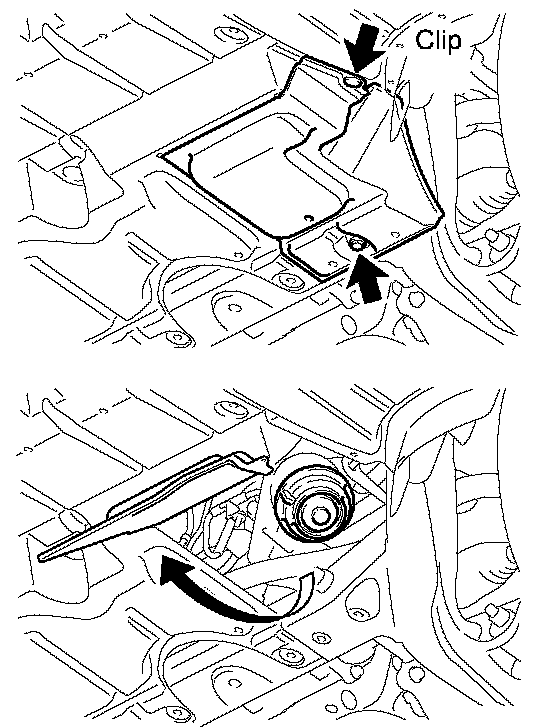 Clip