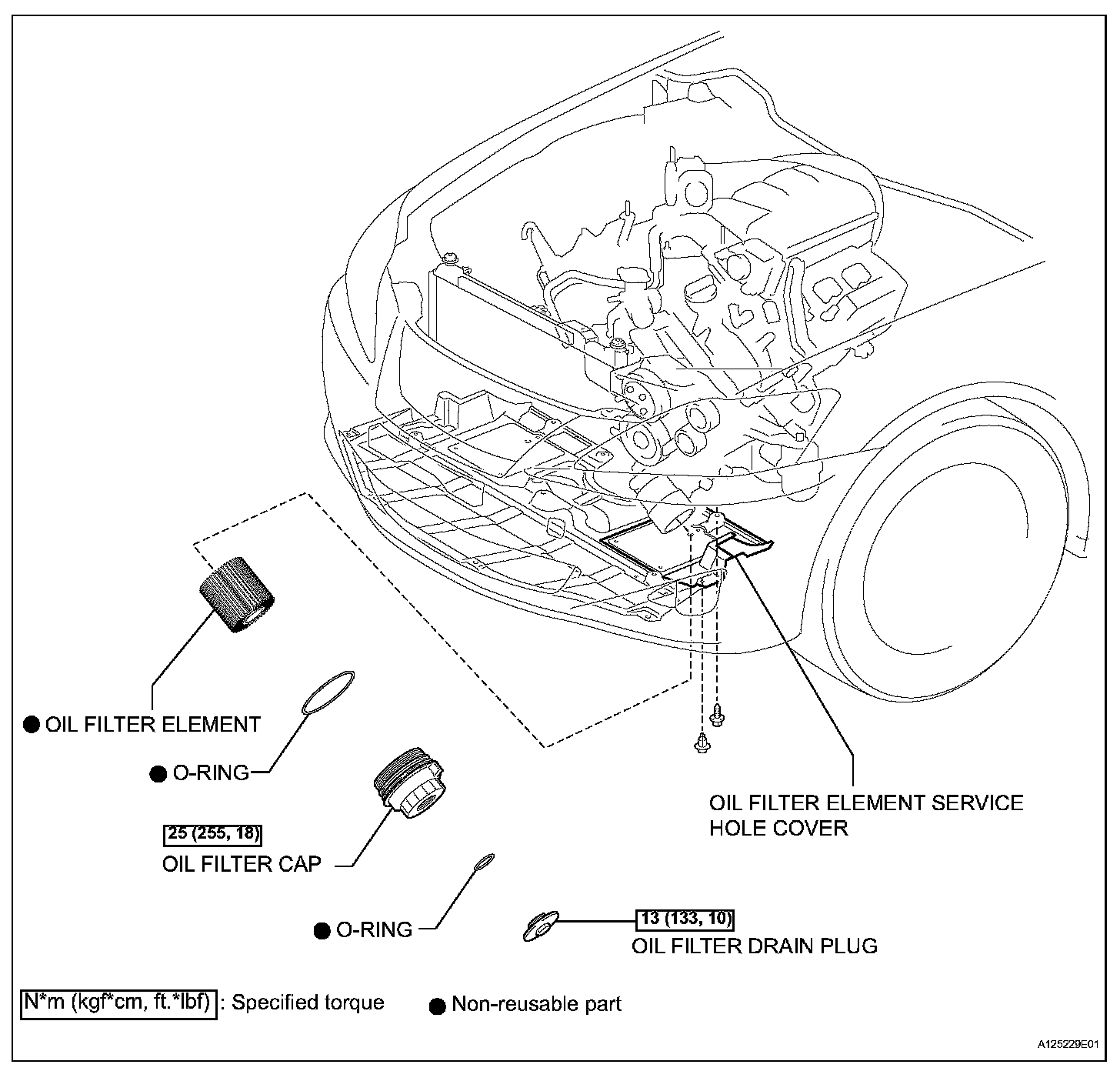 ● OIL FILTER ELEMENT

● O-RING

25 (255, 18)
OIL FILTER CAP

● O-RING

OIL FILTER ELEMENT SERVICE HOLE COVER

13 (133, 10)
OIL FILTER DRAIN PLUG

N*m (kgf*cm, ft.*lbf) : Specified torque

● Non-reusable part

A125229E01