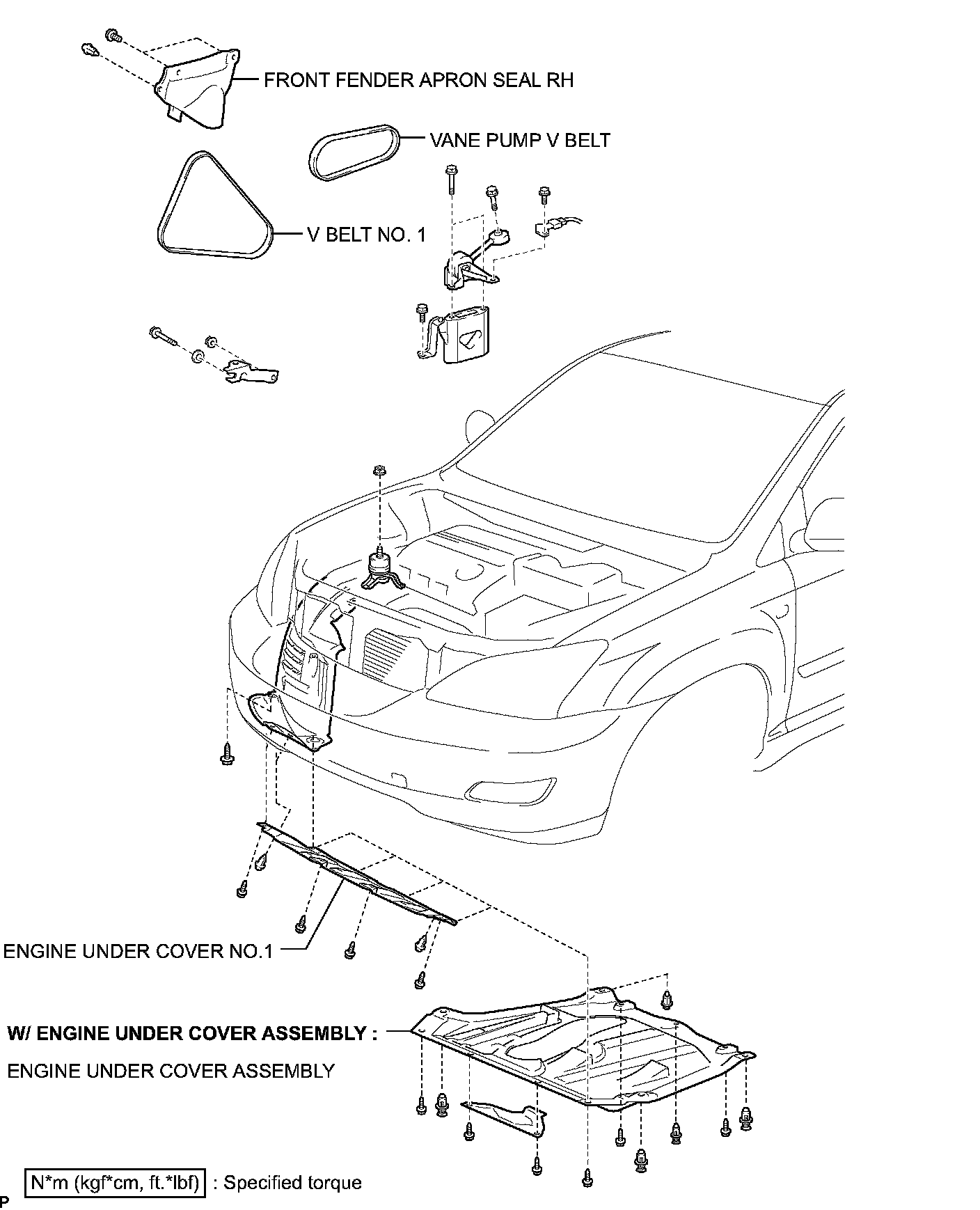 FRONT FENDER APRON SEAL RH

VANE PUMP V BELT

V BELT NO. 1

ENGINE UNDER COVER NO.1

W/ ENGINE UNDER COVER ASSEMBLY :

ENGINE UNDER COVER ASSEMBLY

N*m (kgf*cm, ft.*lbf) : Specified torque

P