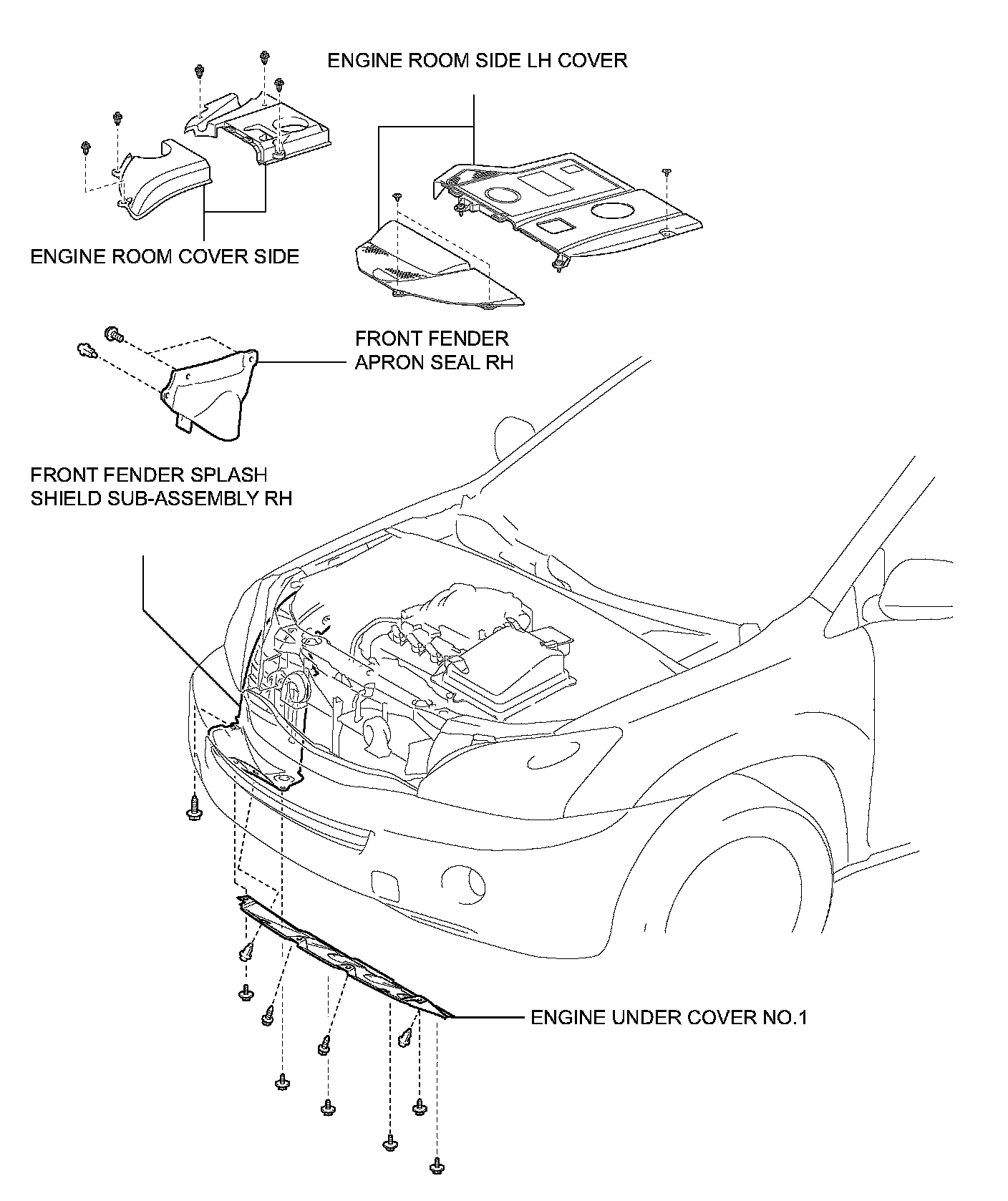 ENGINE ROOM SIDE LH COVER

ENGINE ROOM COVER SIDE

FRONT FENDER
APRON SEAL RH

FRONT FENDER SPLASH
SHIELD SUB-ASSEMBLY RH

ENGINE UNDER COVER NO.1