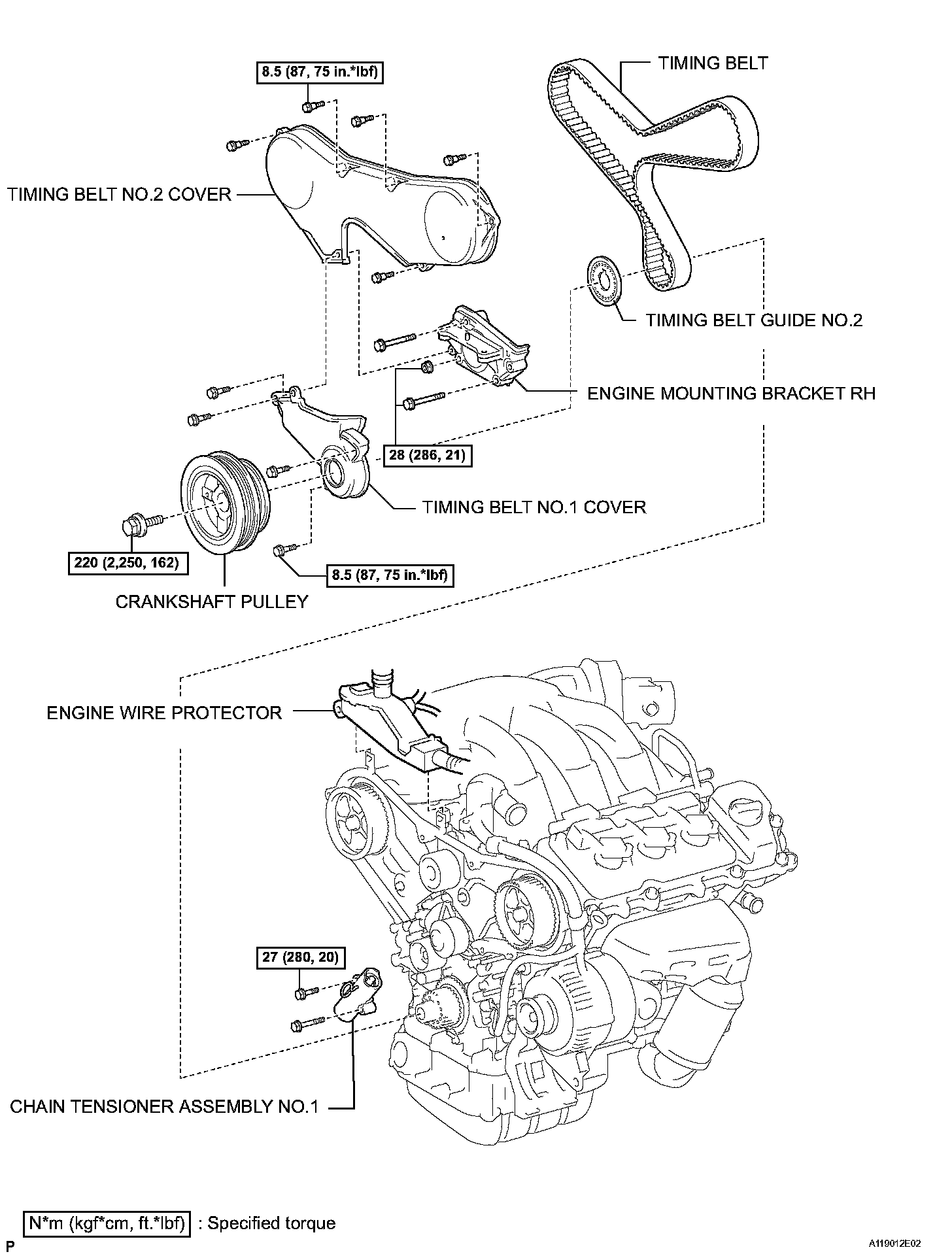 8.5 (87, 75 in.*lbf)

TIMING BELT

TIMING BELT NO.2 COVER

TIMING BELT GUIDE NO.2

ENGINE MOUNTING BRACKET RH

28 (286, 21)

TIMING BELT NO.1 COVER

220 (2,250, 162)

8.5 (87, 75 in.*lbf)

CRANKSHAFT PULLEY

ENGINE WIRE PROTECTOR

27 (280, 20)

CHAIN TENSIONER ASSEMBLY NO.1

N*m (kgf*cm, ft.*lbf) : Specified torque

P

A119012E02