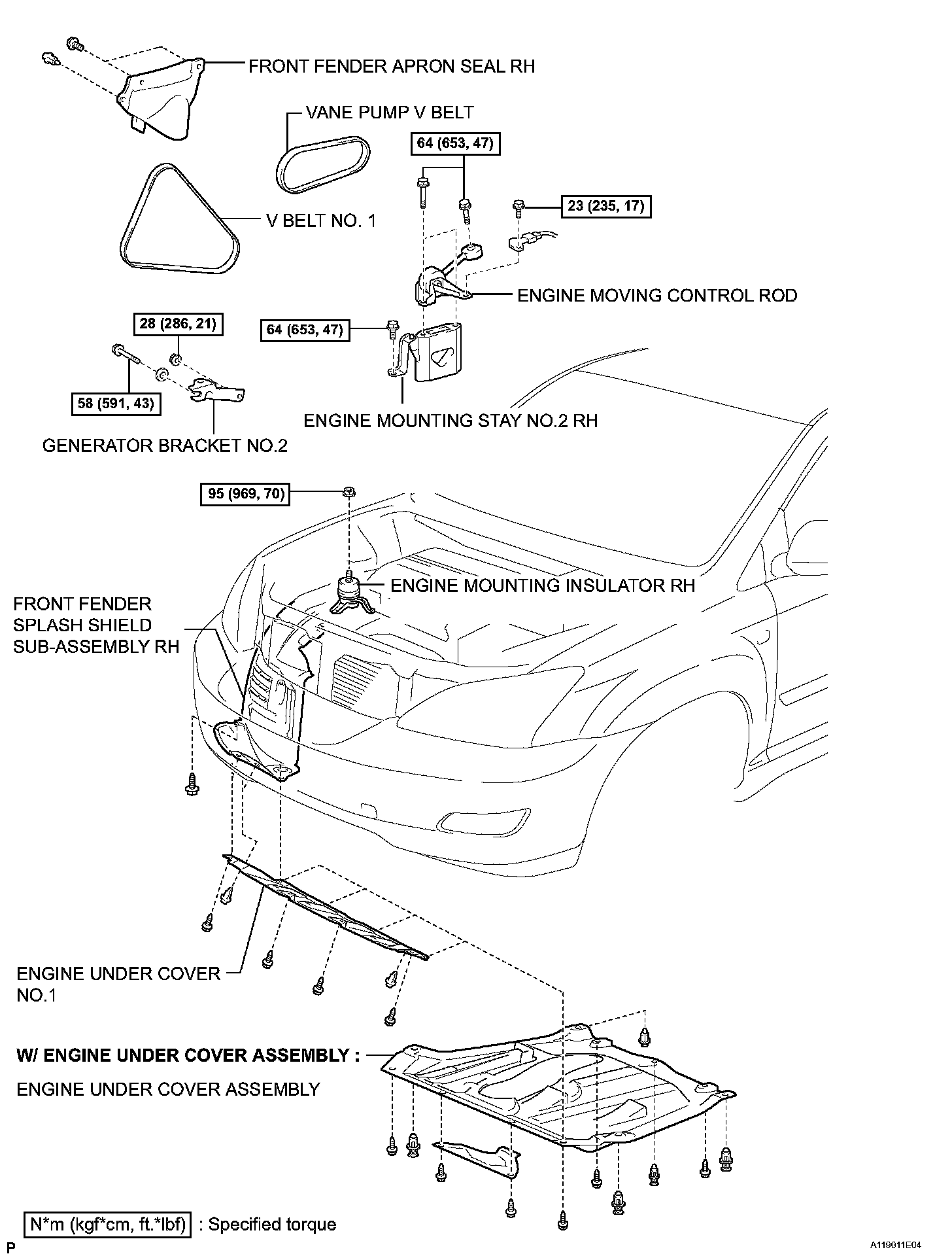 FRONT FENDER APRON SEAL RH

VANE PUMP V BELT

64 (653, 47)

23 (235, 17)

V BELT NO. 1

ENGINE MOVING CONTROL ROD

28 (286, 21)

64 (653, 47)

58 (591, 43)

ENGINE MOUNTING STAY NO.2 RH

GENERATOR BRACKET NO.2

95 (969, 70)

ENGINE MOUNTING INSULATOR RH

FRONT FENDER SPLASH SHIELD SUB-ASSEMBLY RH

ENGINE UNDER COVER NO.1

W/ ENGINE UNDER COVER ASSEMBLY :

ENGINE UNDER COVER ASSEMBLY

N*m (kgf*cm, ft.*lbf) : Specified torque

P

A119011E04