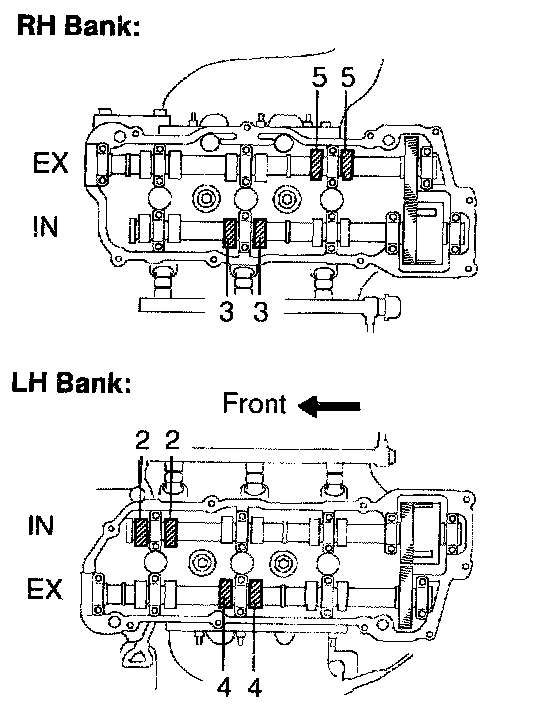 RH Bank:

5 5

EX

IN

3 3

LH Bank:

Front

2 2

IN

EX

4 4