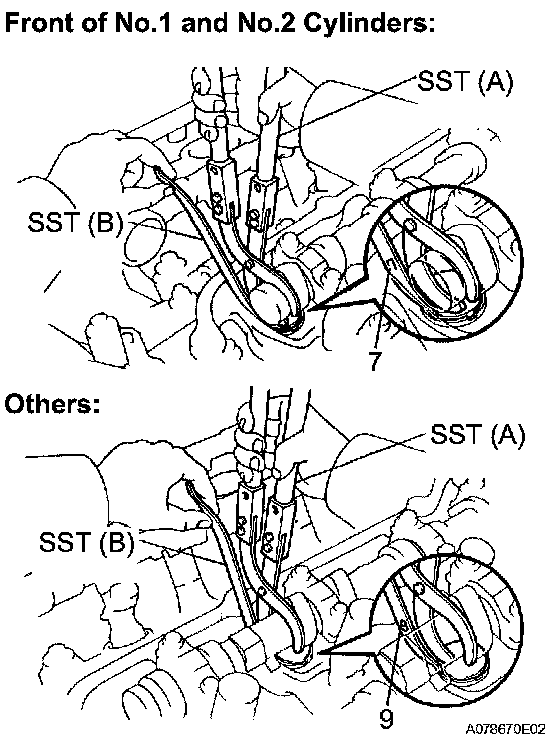 Front of No.1 and No.2 Cylinders:

SST (A)

SST (B)

7

Others:

SST (A)

SST (B)

9

A078670E02