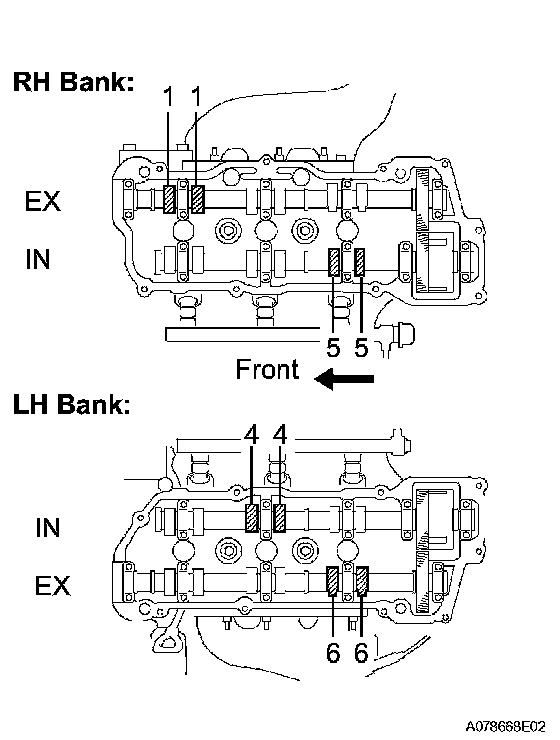 RH Bank:

1 1

EX

IN

5 5

Front

LH Bank:

4 4

IN

EX

6 6

A078668E02