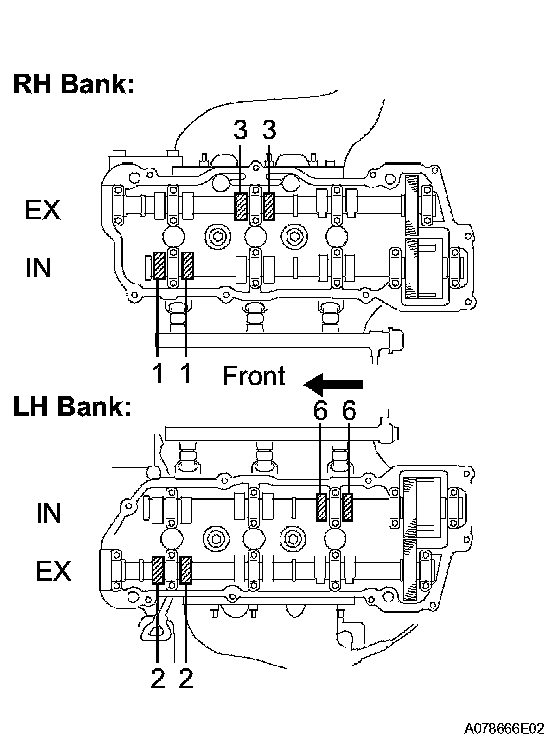 RH Bank:

3 3

EX

IN

1 1

Front

LH Bank:

6 6

IN

EX

2 2

A078666E02