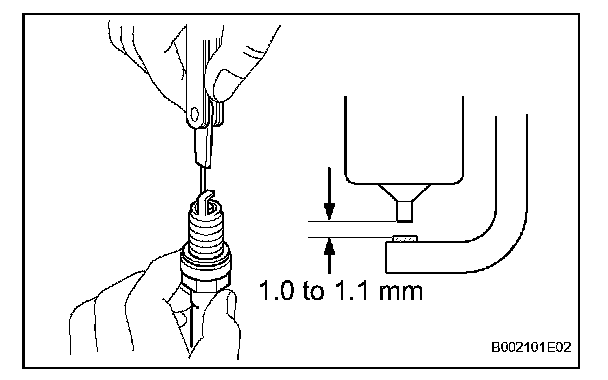 1.0 to 1.1 mm

B002101E02