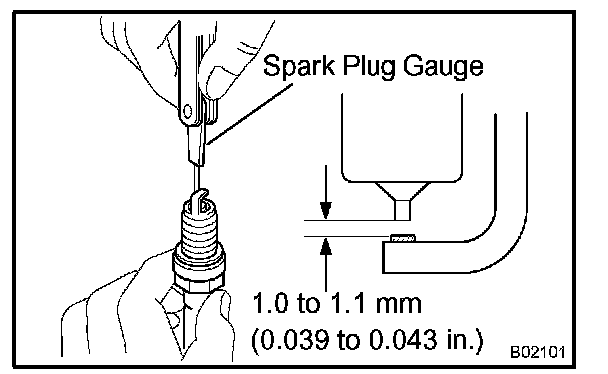 Spark Plug Gauge

1.0 to 1.1 mm
(0.039 to 0.043 in.)

B02101