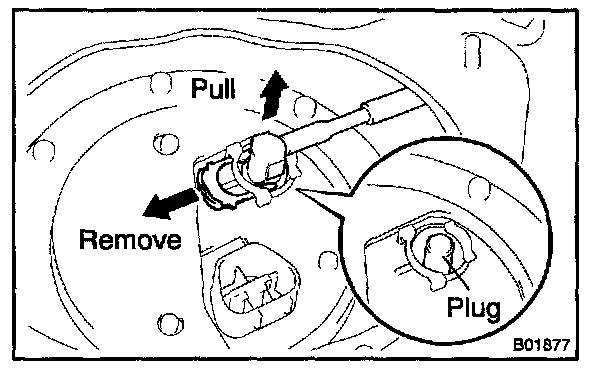 Pull
Remove
Plug
B01877