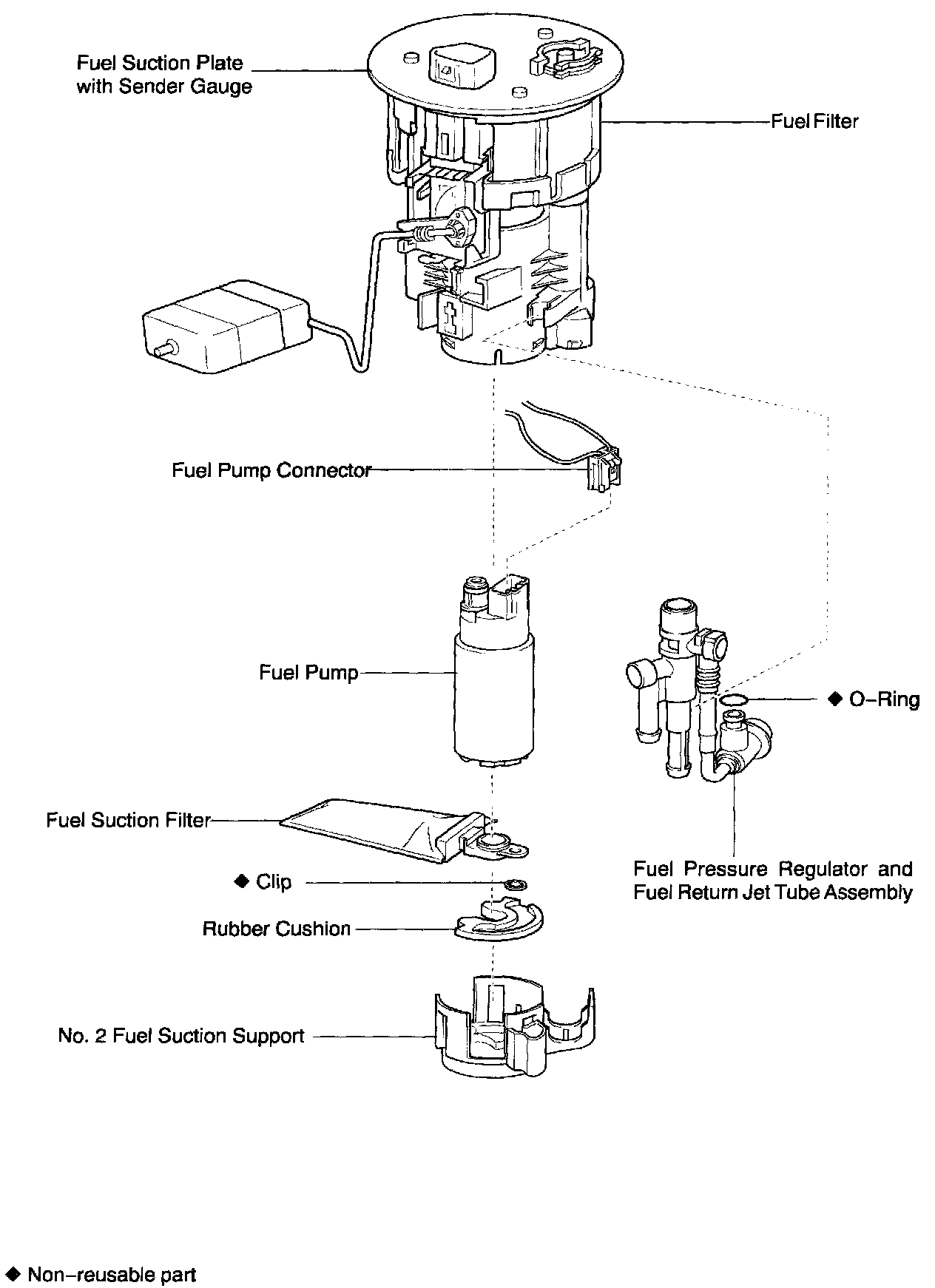 Fuel Suction Plate with Sender Gauge

Fuel Filter

Fuel Pump Connector

Fuel Pump

◆ O–Ring

Fuel Suction Filter

◆ Clip

Rubber Cushion

Fuel Pressure Regulator and Fuel Return Jet Tube Assembly

No. 2 Fuel Suction Support

◆ Non–reusable part