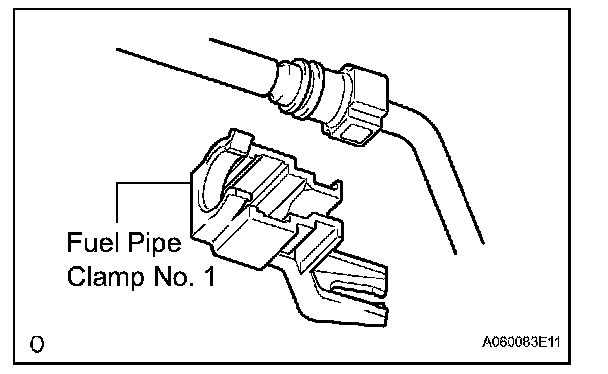 Fuel Pipe
Clamp No. 1

O

A060083E11