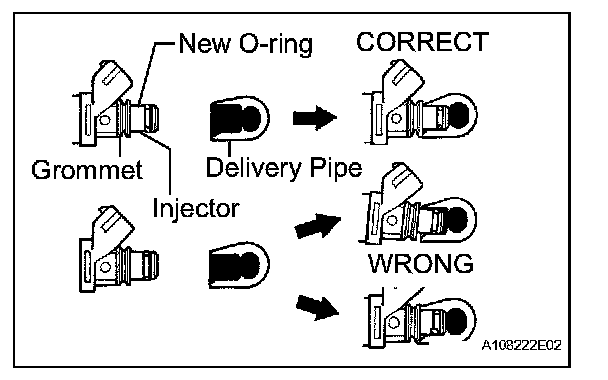 New O-ring
CORRECT
Grommet
Delivery Pipe
Injector
WRONG
A108222E02