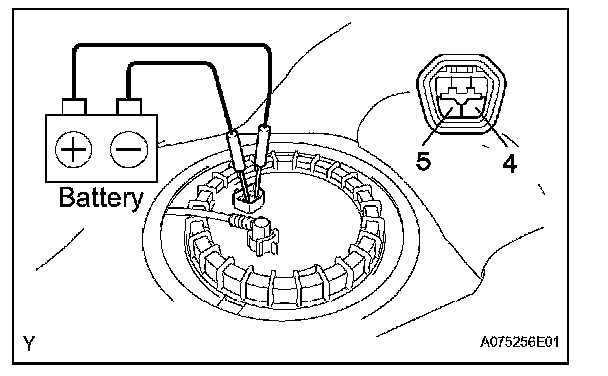 Battery

5

4

Y

A075256E01