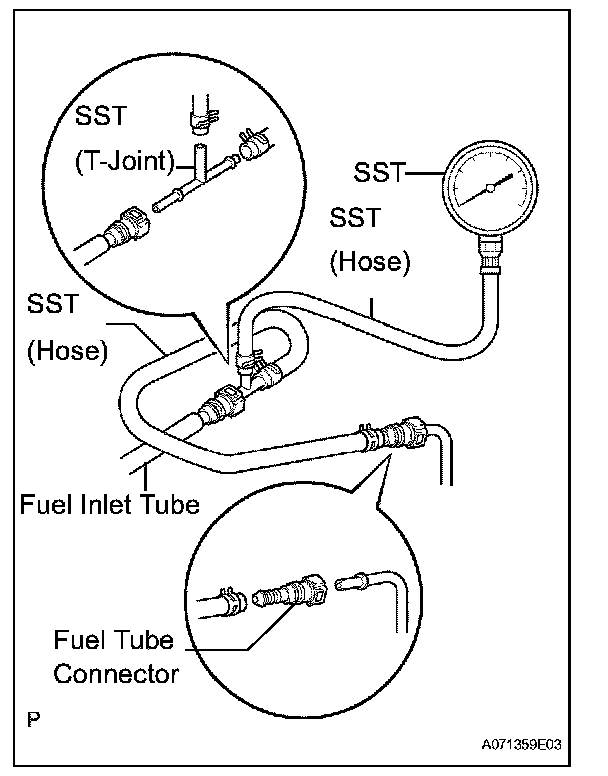 SST
(T-Joint)
SST
SST
(Hose)
SST
(Hose)
Fuel Inlet Tube
Fuel Tube
Connector
P
A071359E03