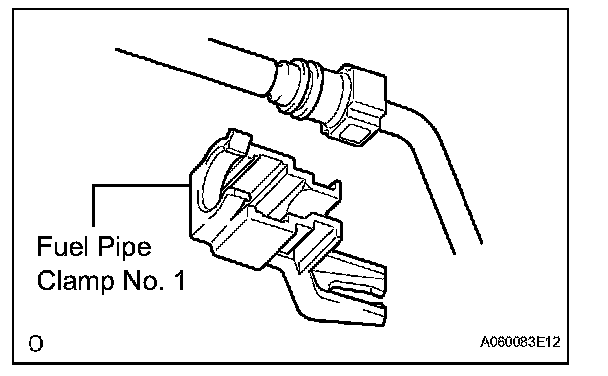 Fuel Pipe
Clamp No. 1

O

A060083E12